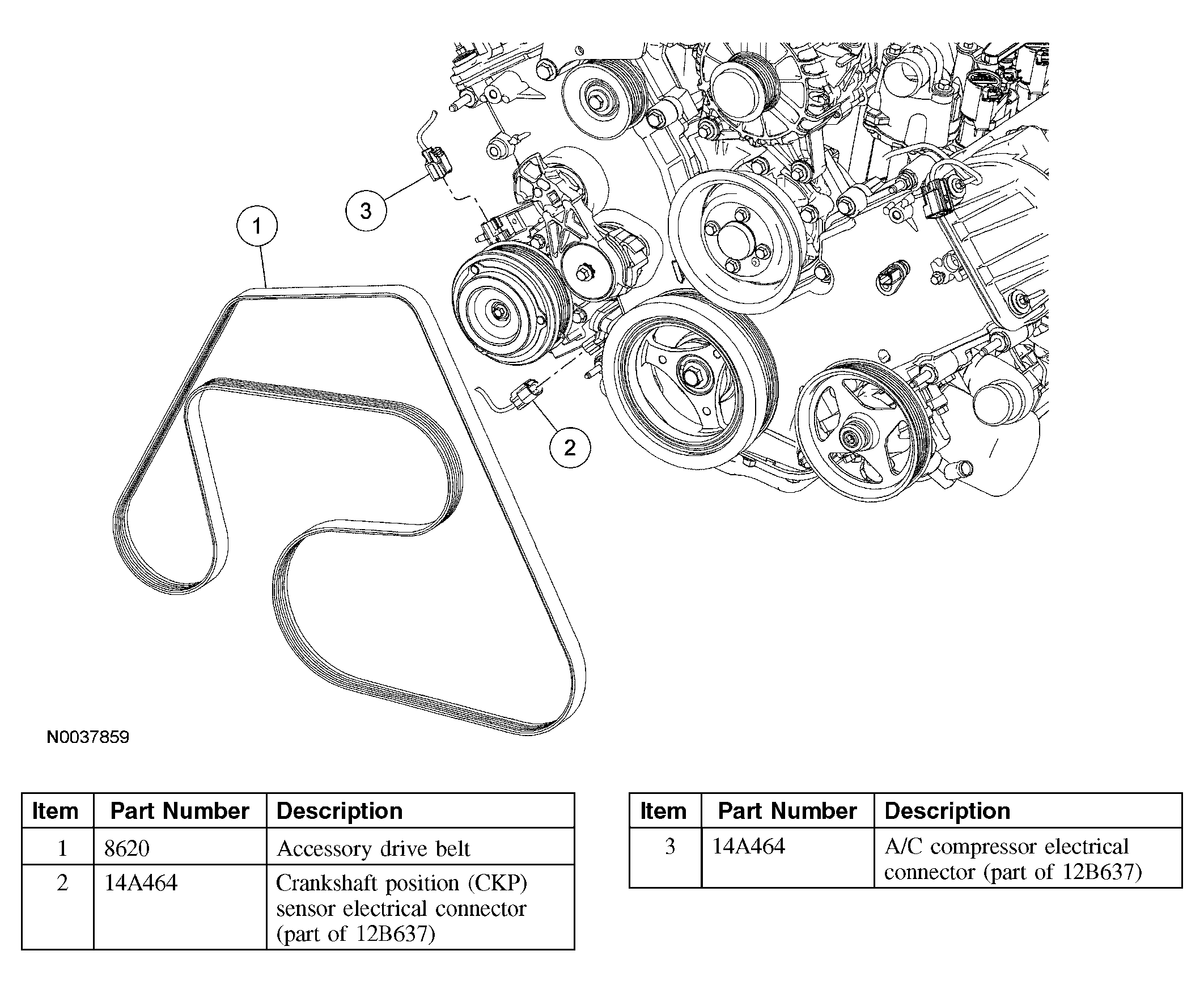 3

1

2

N0037859

| Item | Part Number | Description |
|---|---|---|
| 1 | 8620 | Accessory drive belt |
| 2 | 14A464 | Crankshaft position (CKP) sensor electrical connector (part of 12B637) |

| Item | Part Number | Description |
|---|---|---|
| 3 | 14A464 | A/C compressor electrical connector (part of 12B637) |