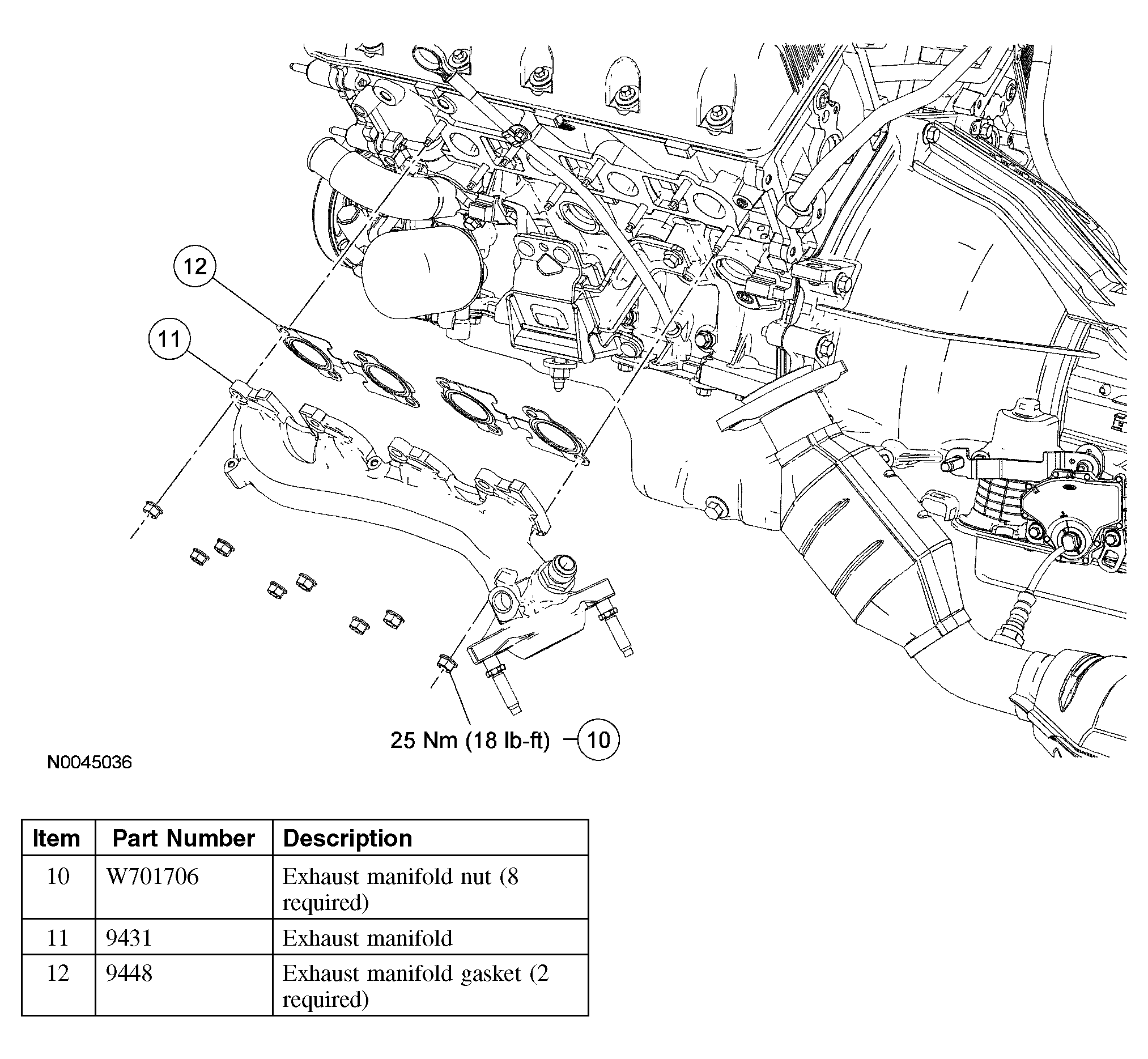 12

11

25 Nm (18 lb-ft) 10

N0045036

| Item | Part Number | Description |
|---|---|---|
| 10 | W701706 | Exhaust manifold nut (8 required) |
| 11 | 9431 | Exhaust manifold |
| 12 | 9448 | Exhaust manifold gasket (2 required) |