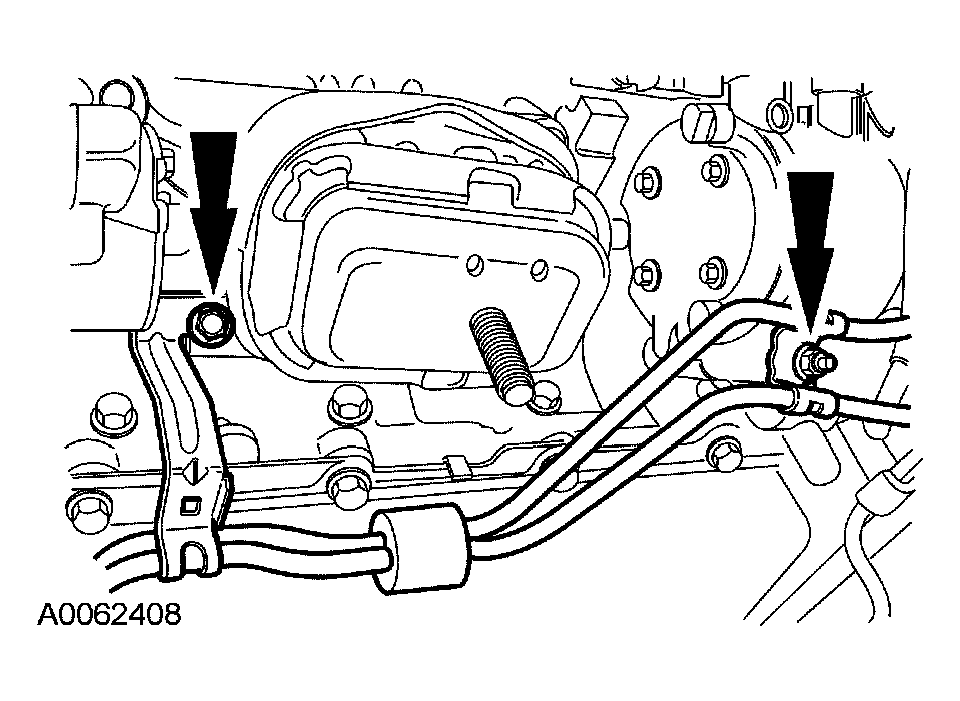 A0062408