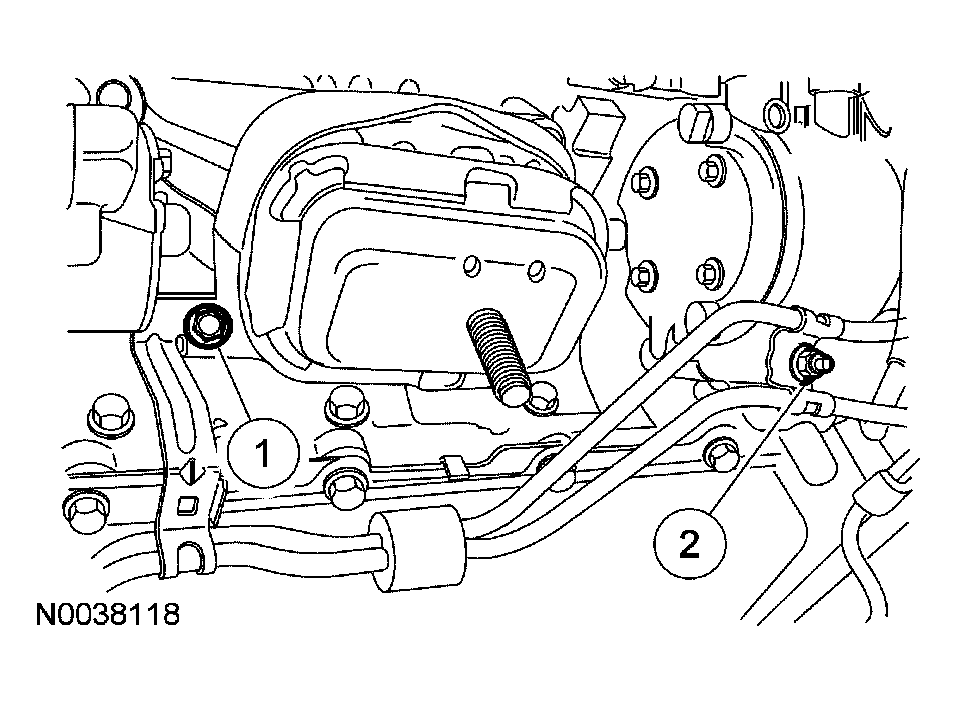 1

2

N0038118