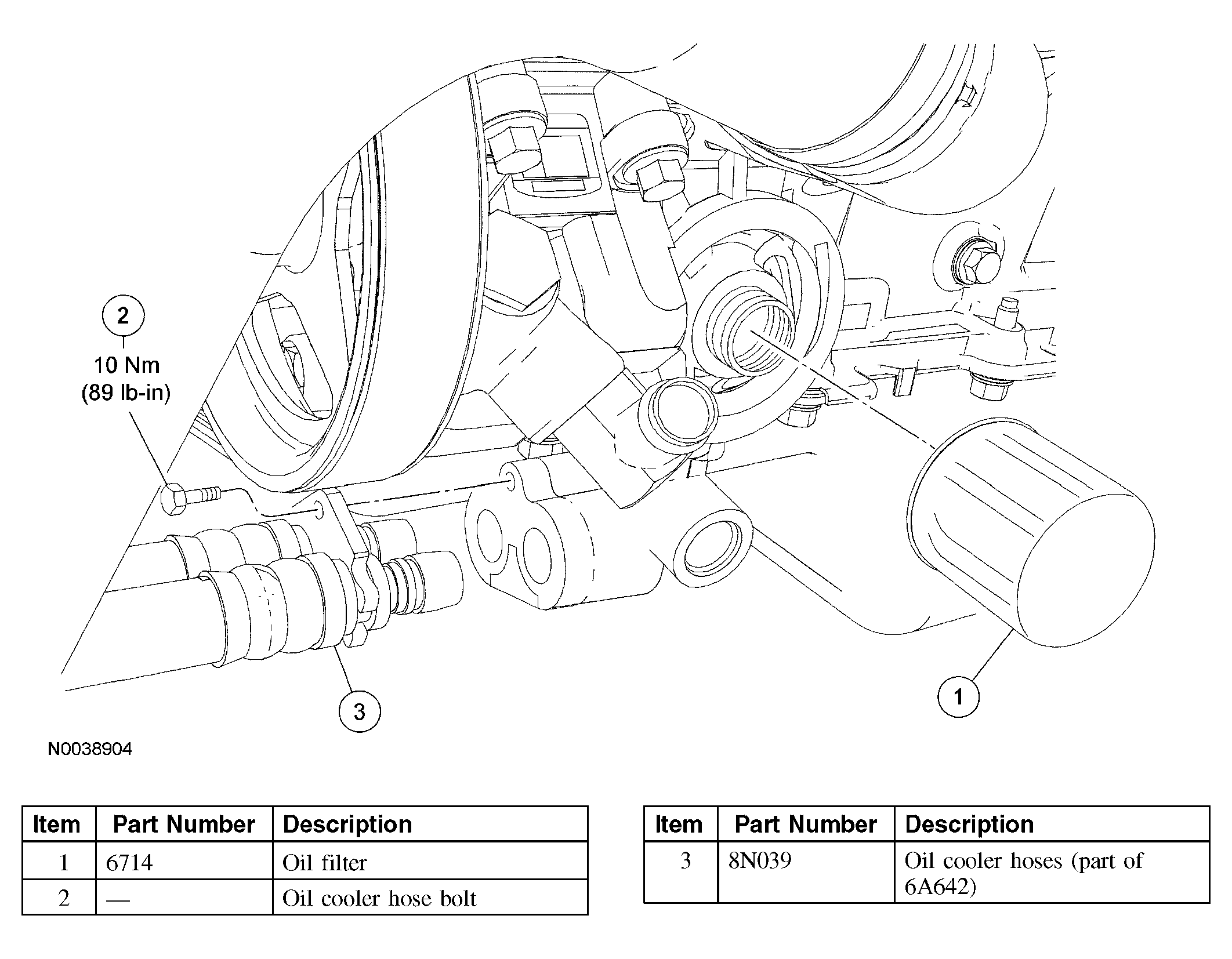 2
10 Nm
(89 lb-in)

3

1

N0038904

| Item | Part Number | Description |
|---|---|---|
| 1 | 6714 | Oil filter |
| 2 | — | Oil cooler hose bolt |

| Item | Part Number | Description |
|---|---|---|
| 3 | 8N039 | Oil cooler hoses (part of 6A642) |