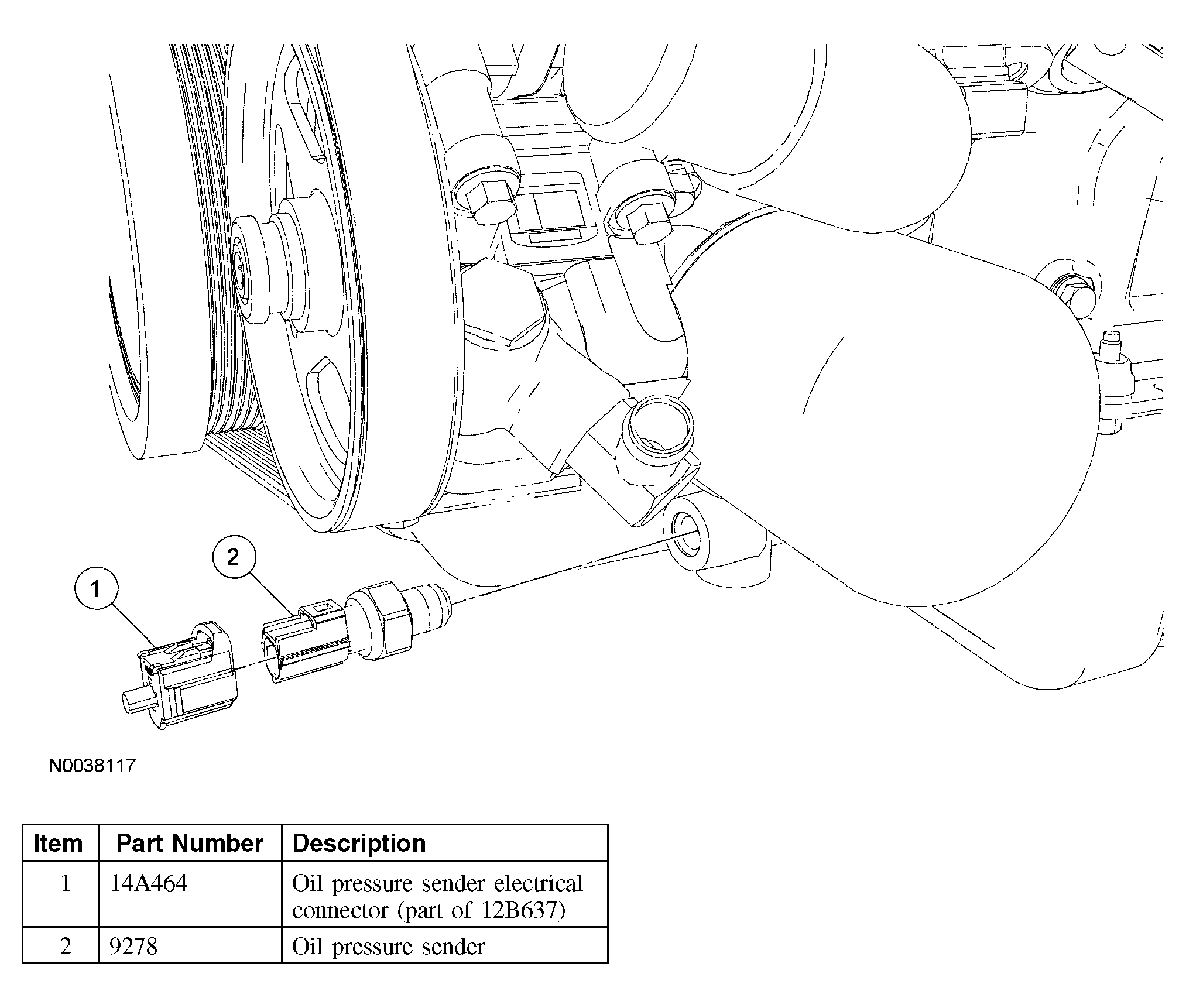 2

1

N0038117

| Item | Part Number | Description |
|---|---|---|
| 1 | 14A464 | Oil pressure sender electrical connector (part of 12B637) |
| 2 | 9278 | Oil pressure sender |