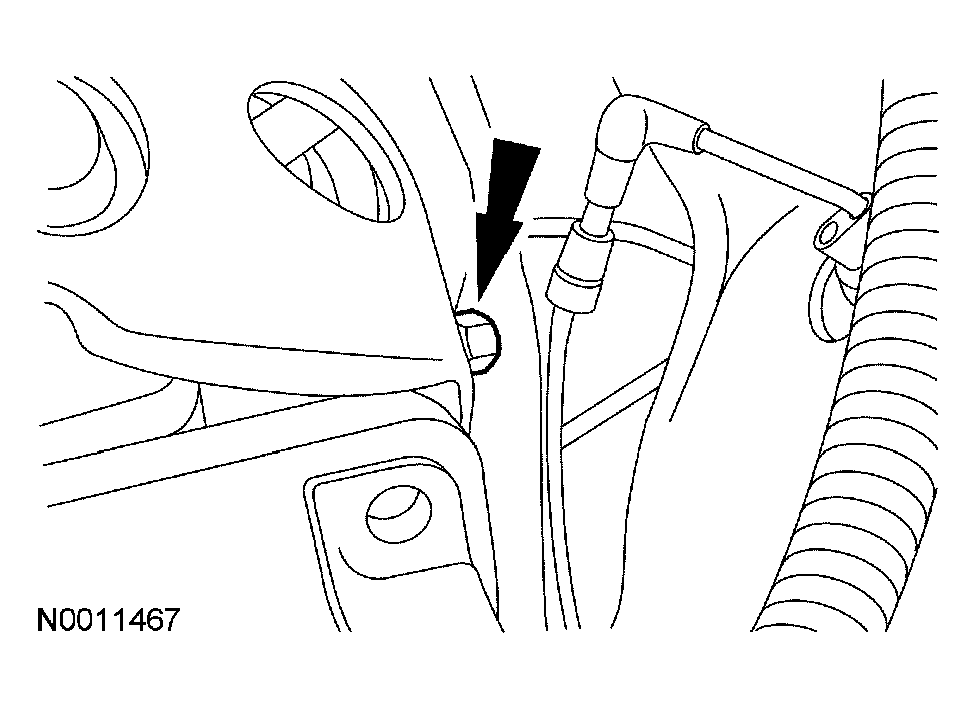 N0011467