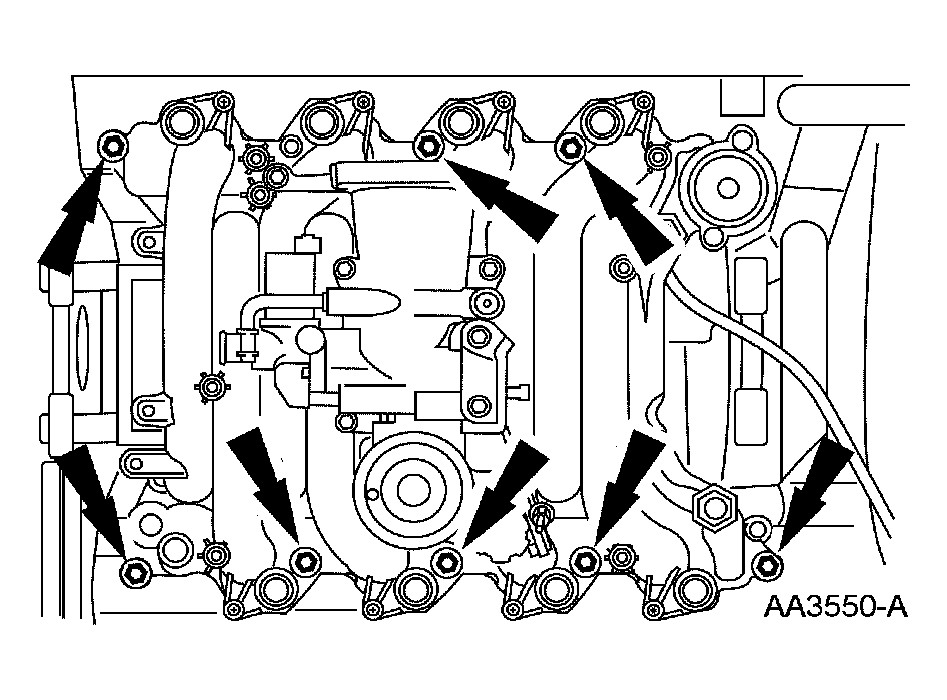 AA3550-A