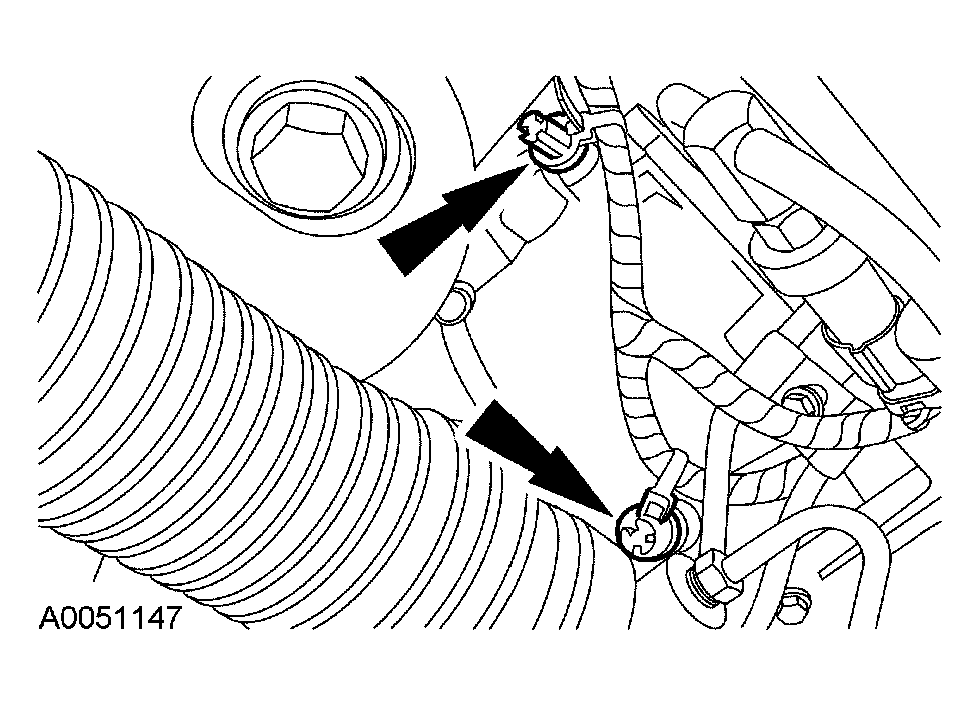 A0051147