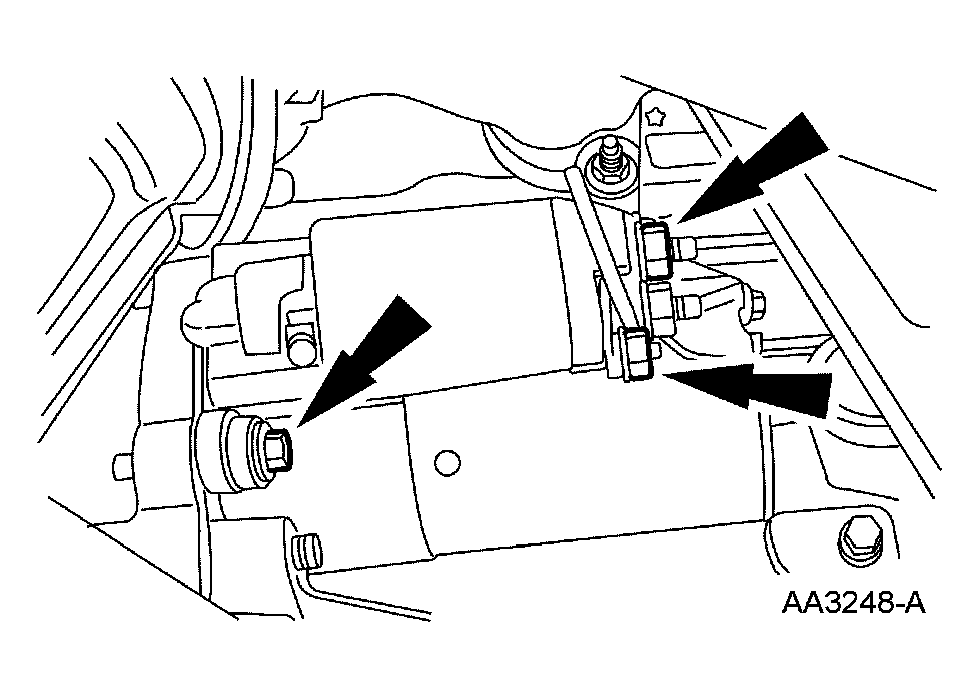 AA3248-A