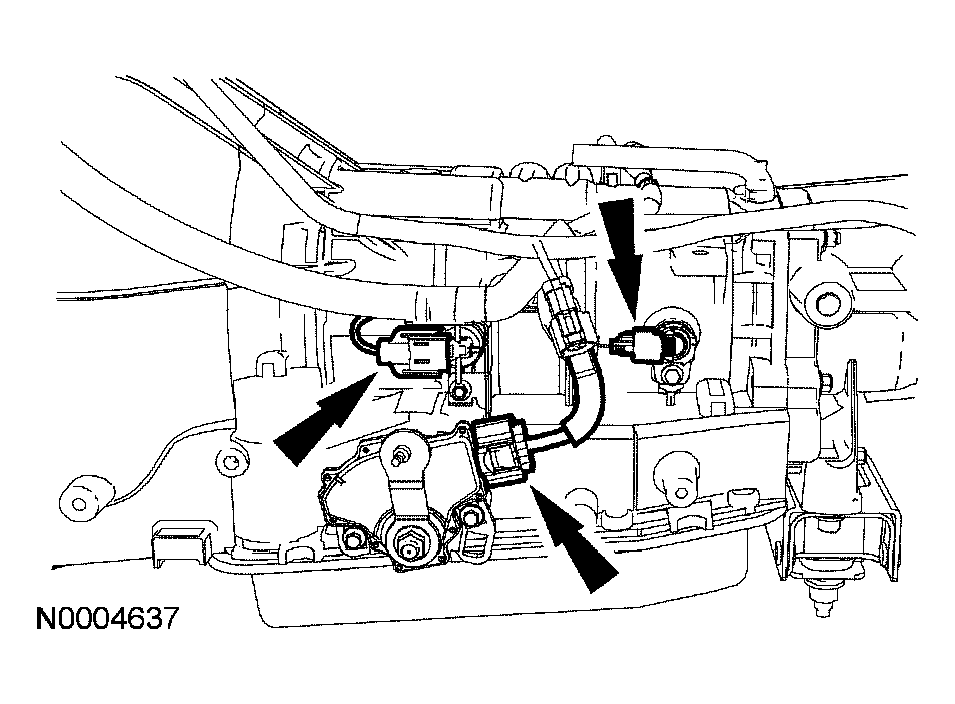 N0004637