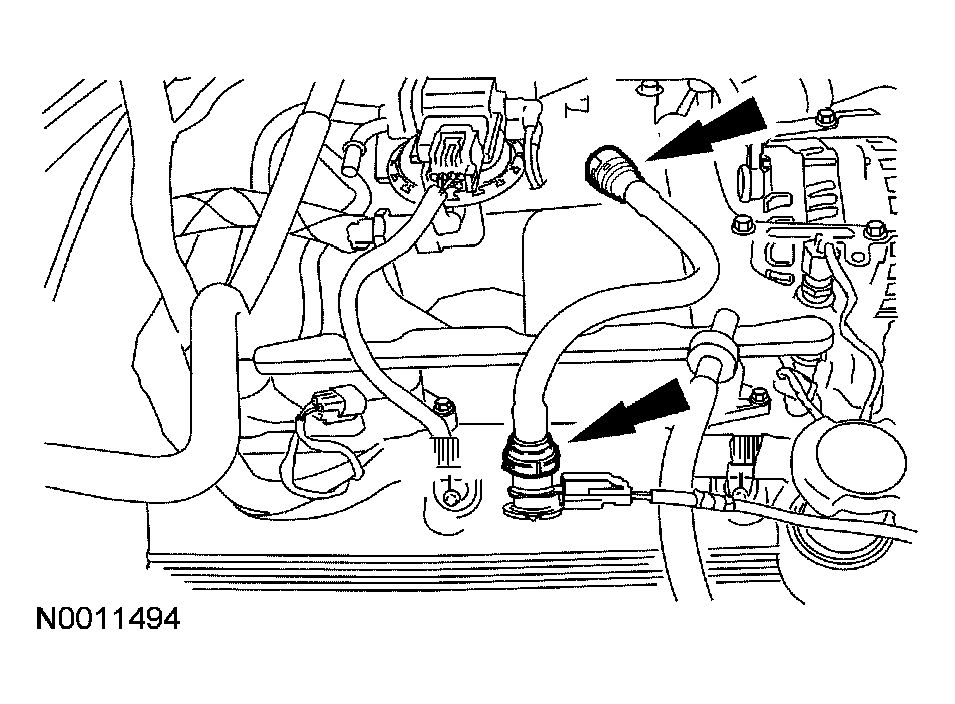 N0011494