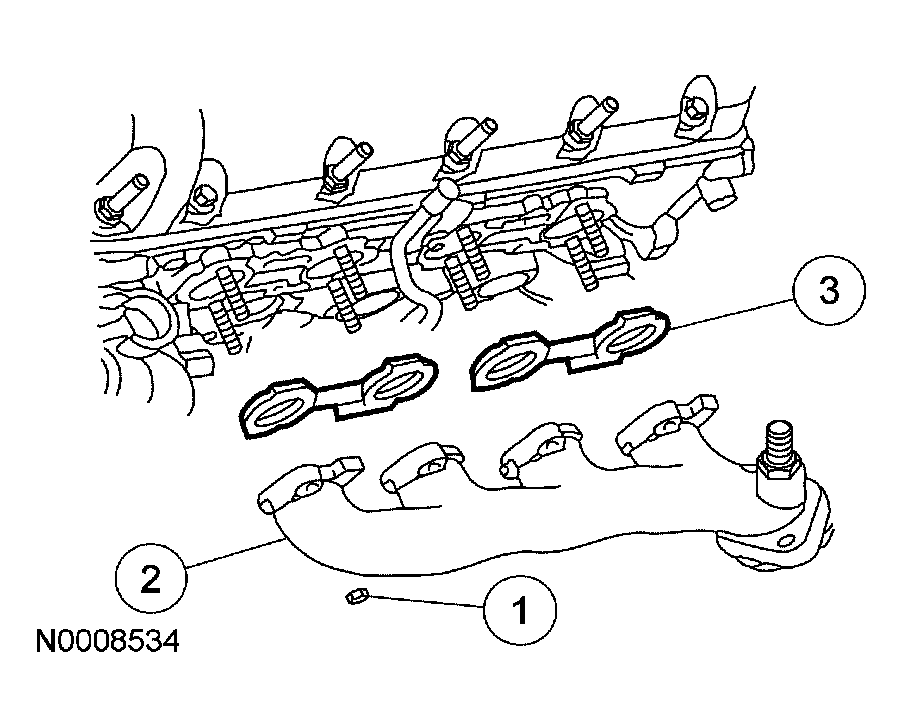 3

2

1

N0008534