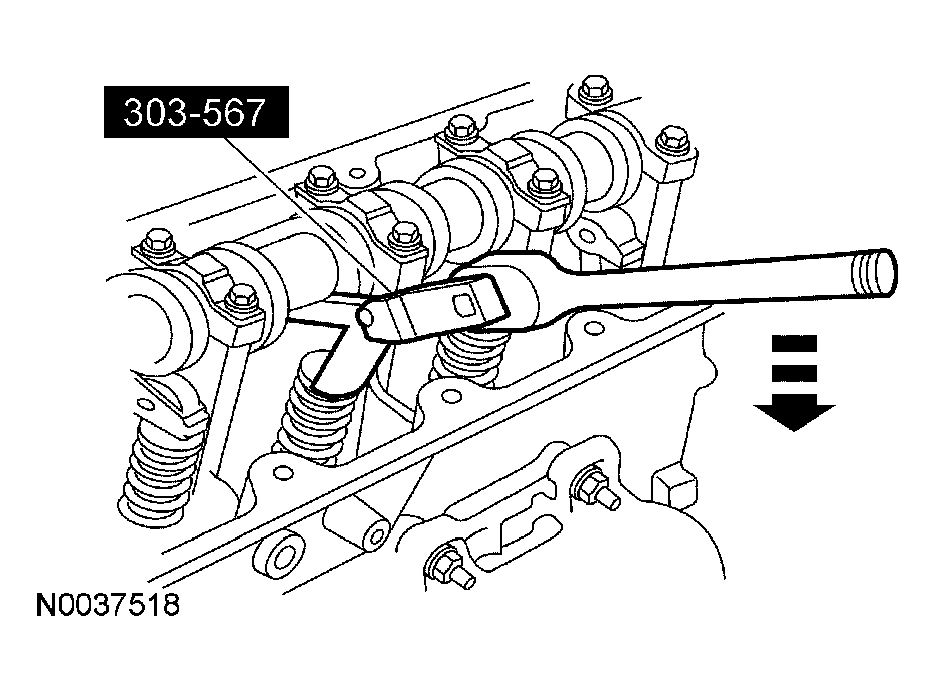 303-567

N0037518