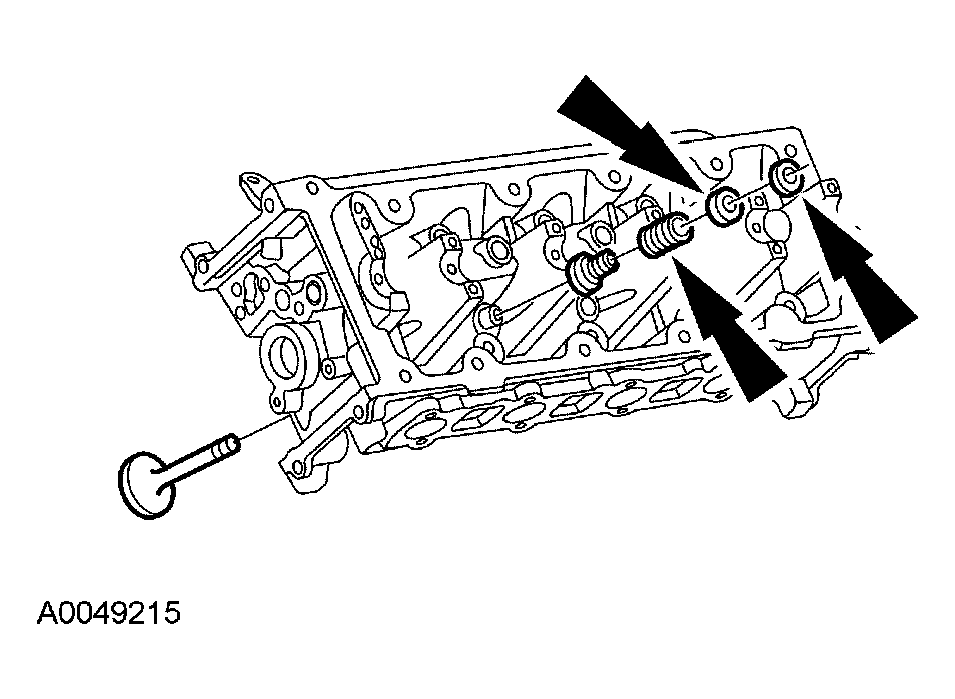 A0049215