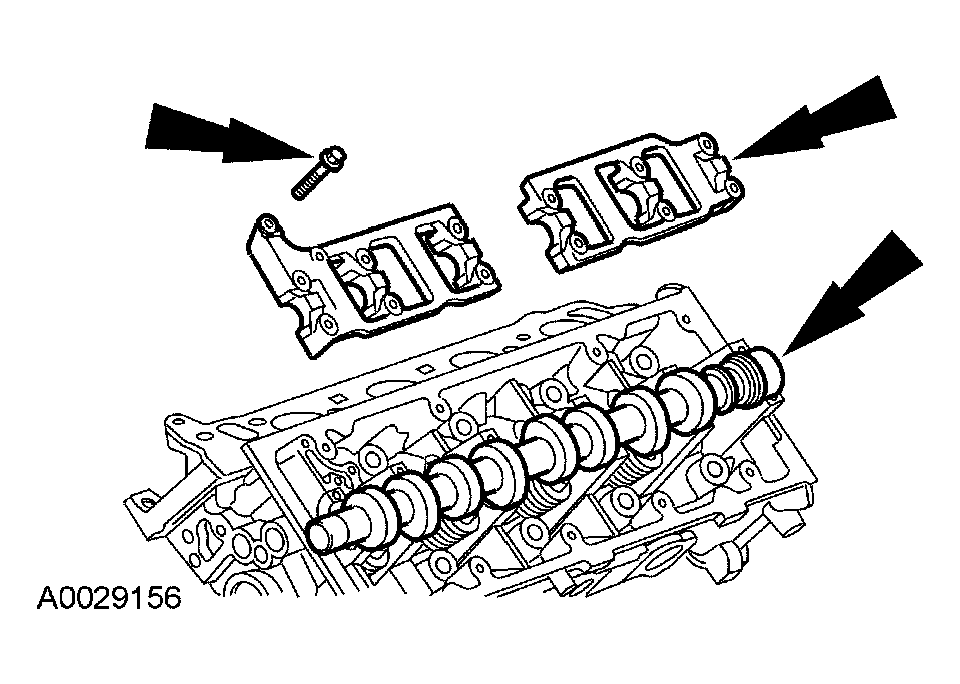 A0029156