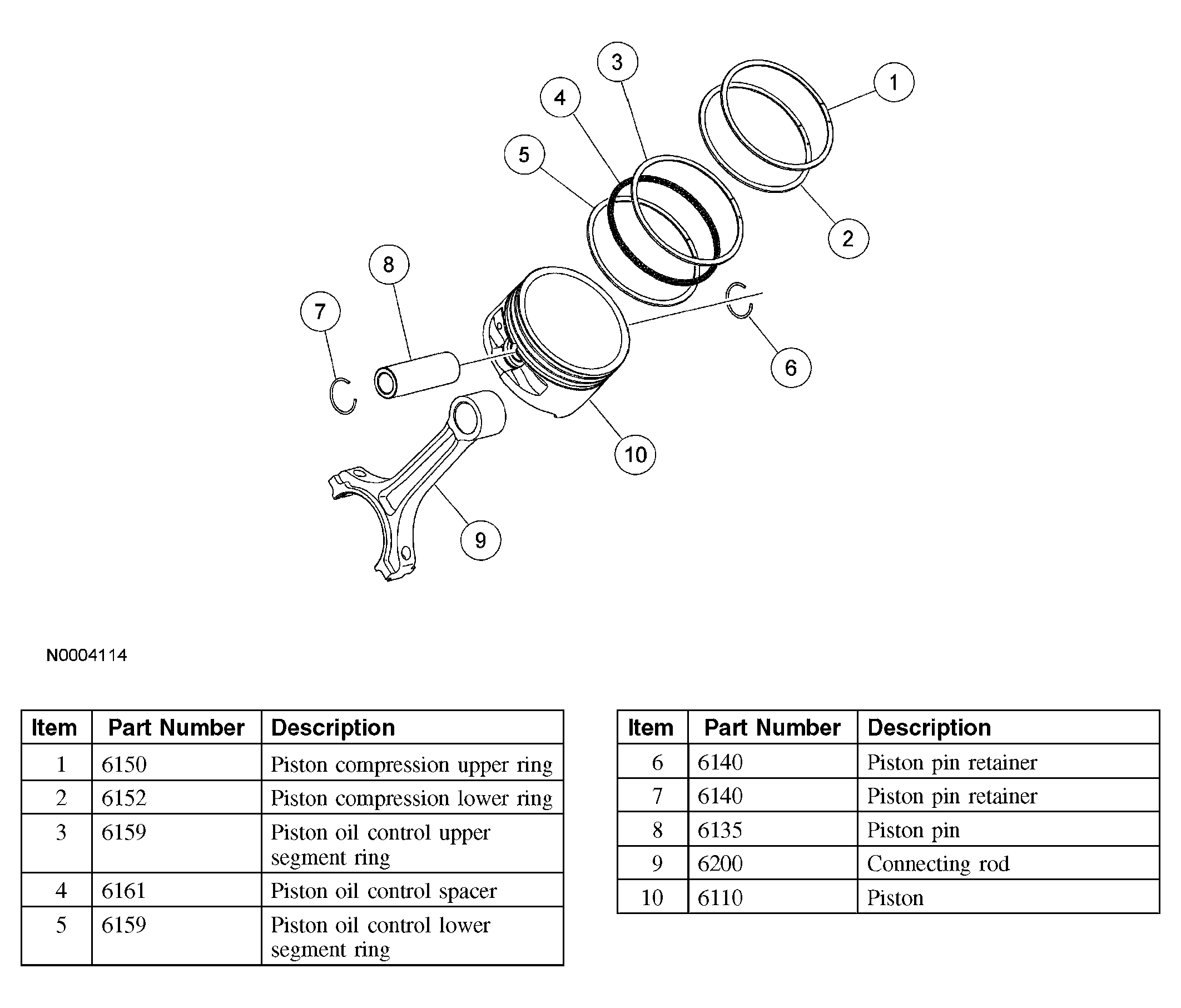 3
1
4
5
2
8
7
6
10
9

N0004114

| Item | Part Number | Description |
|---|---|---|
| 1 | 6150 | Piston compression upper ring |
| 2 | 6152 | Piston compression lower ring |
| 3 | 6159 | Piston oil control upper segment ring |
| 4 | 6161 | Piston oil control spacer |
| 5 | 6159 | Piston oil control lower segment ring |

| Item | Part Number | Description |
|---|---|---|
| 6 | 6140 | Piston pin retainer |
| 7 | 6140 | Piston pin retainer |
| 8 | 6135 | Piston pin |
| 9 | 6200 | Connecting rod |
| 10 | 6110 | Piston |