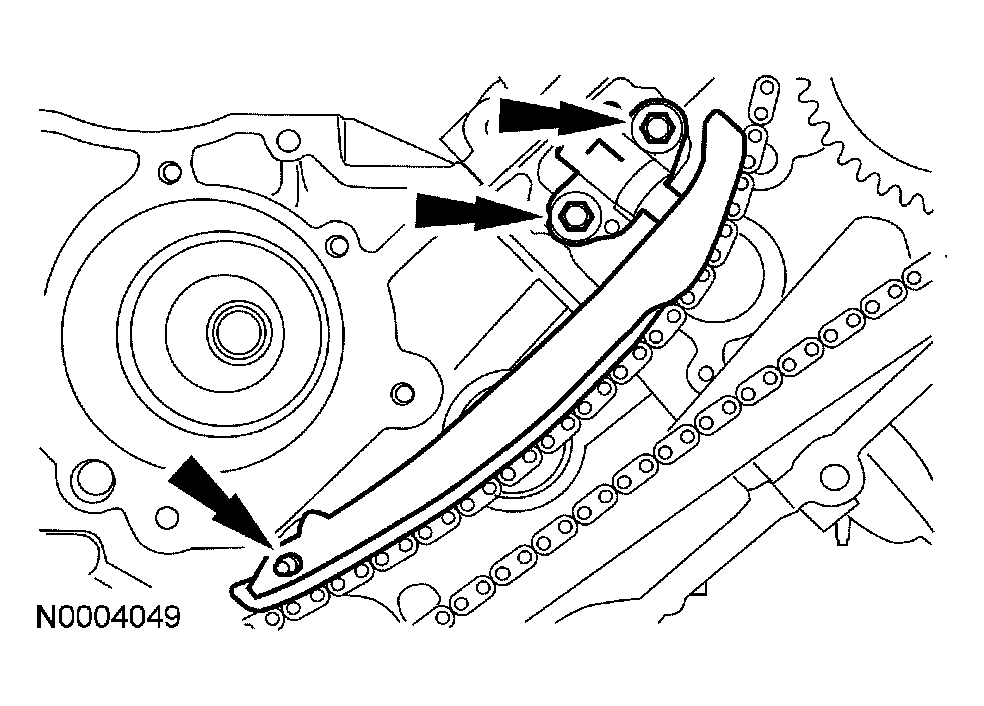 N0004049