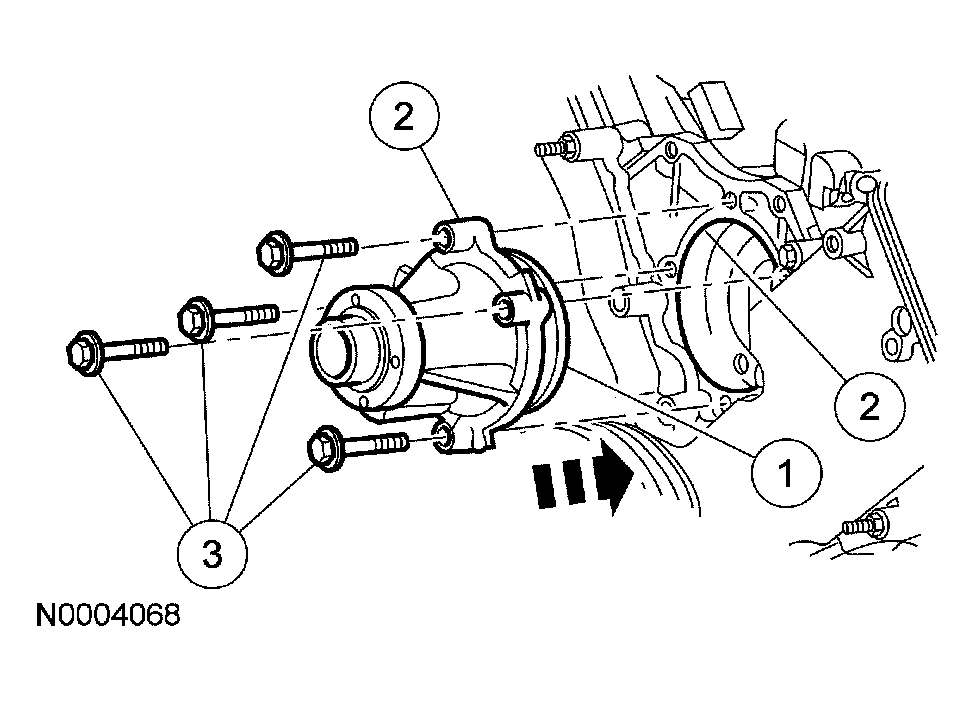 2
2
1
3
N0004068