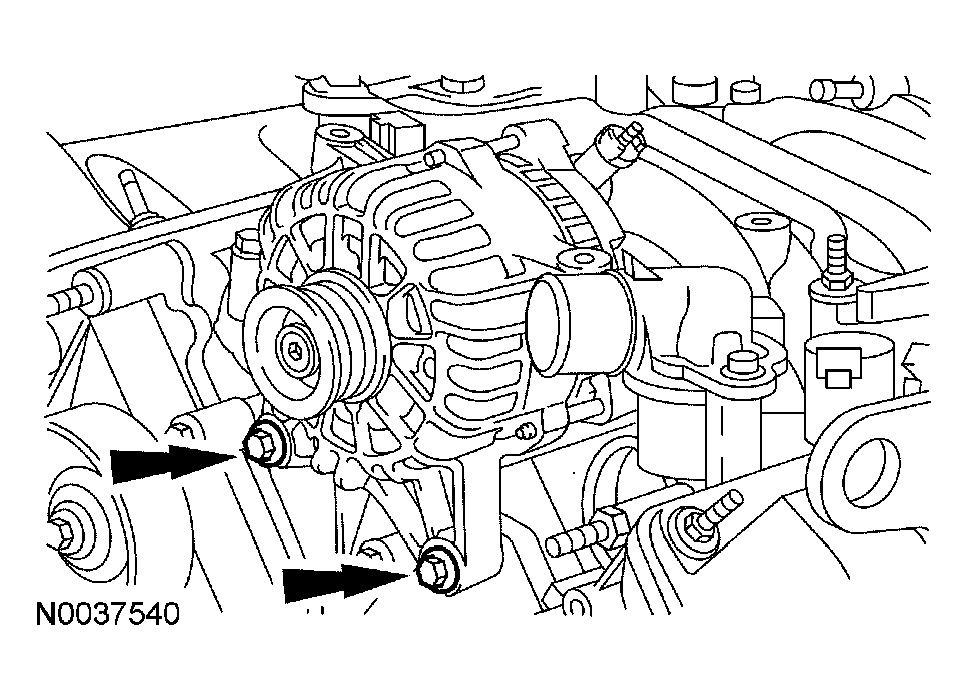 N0037540