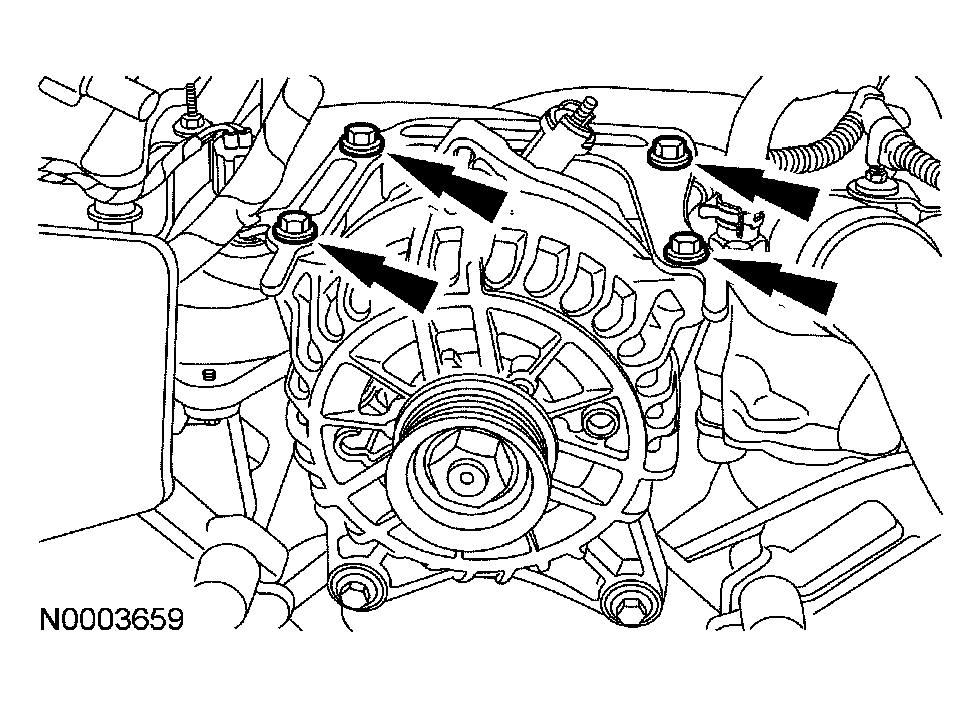 N0003659