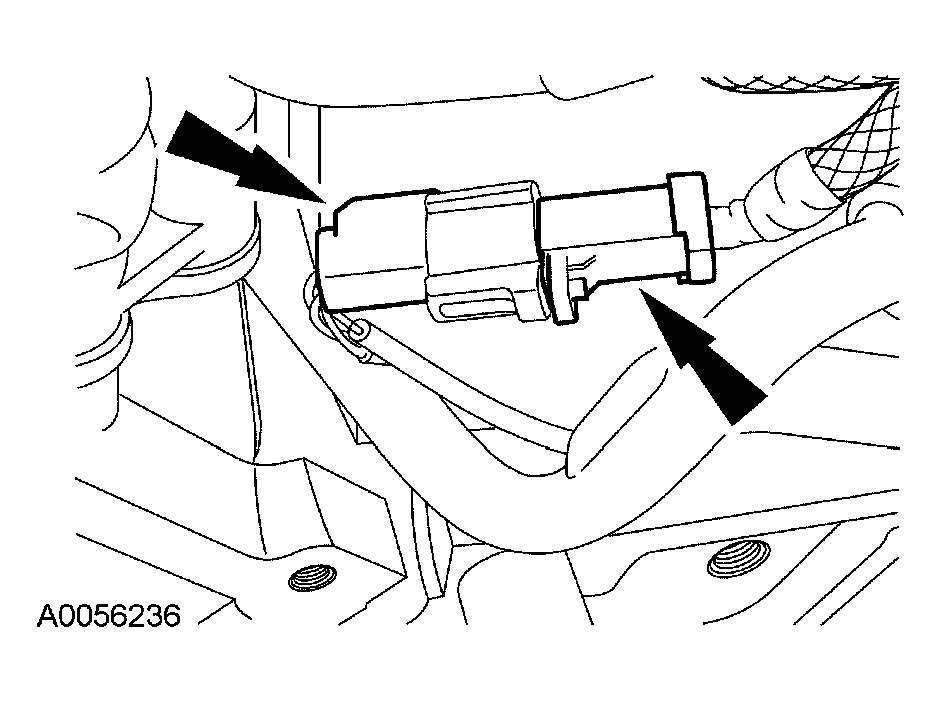 A0056236