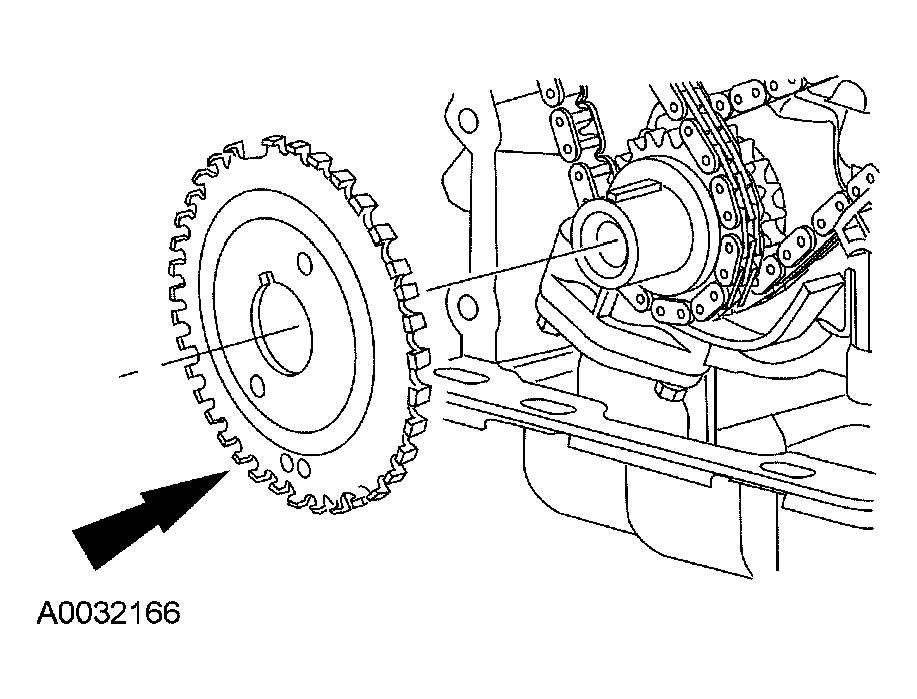 A0032166