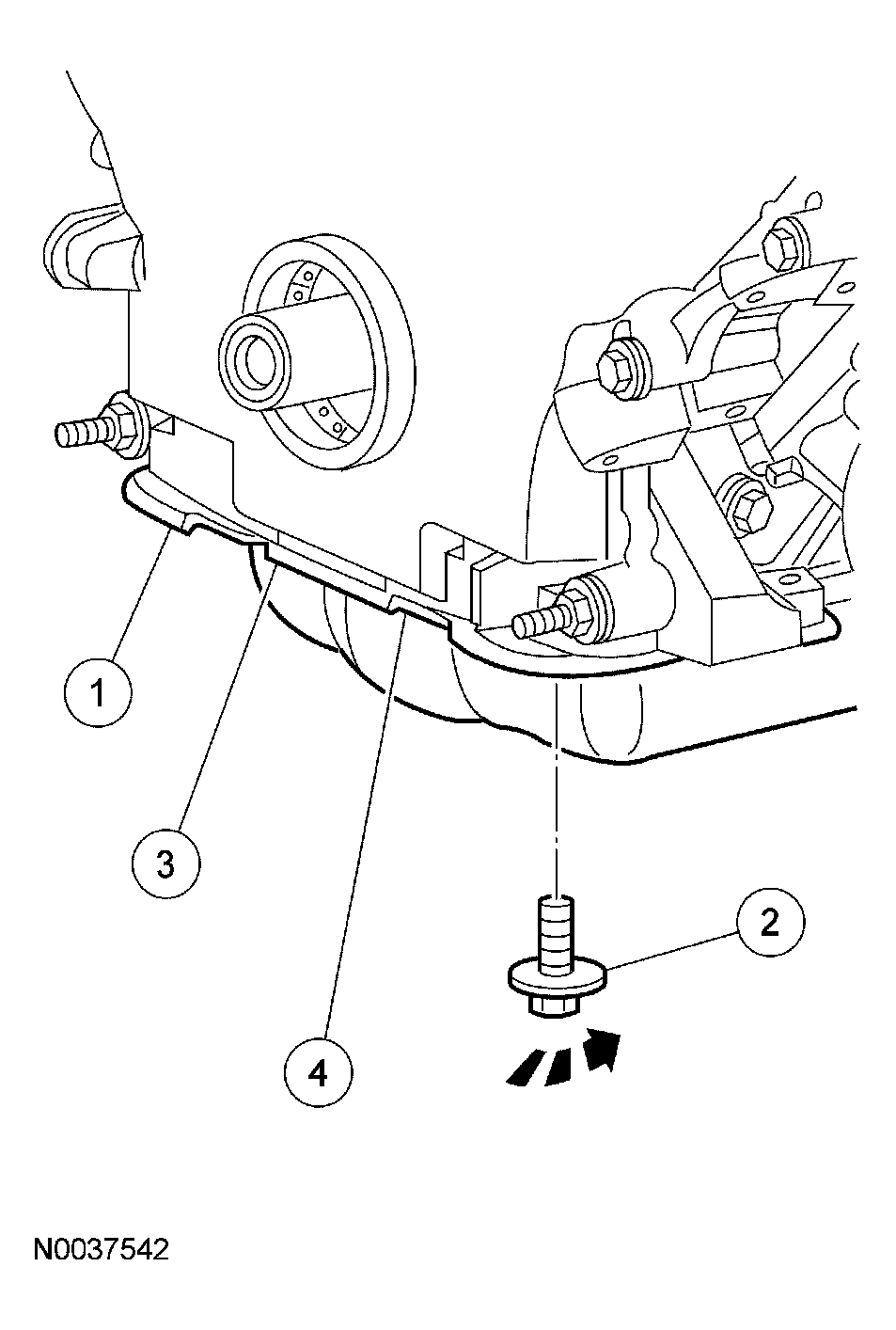 1
3
4
2
N0037542