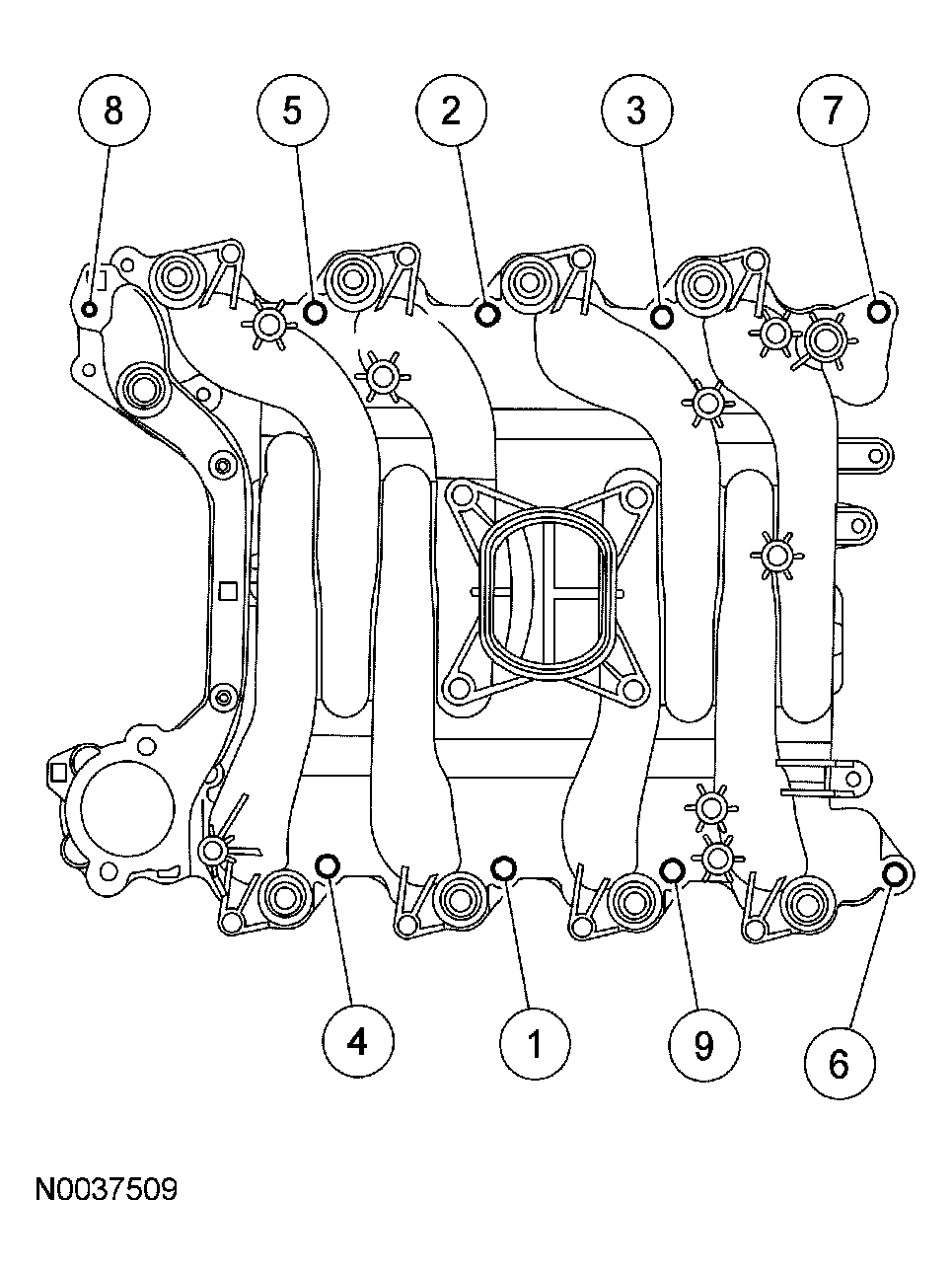 8
5
2
3
7
4
1
9
6
N0037509