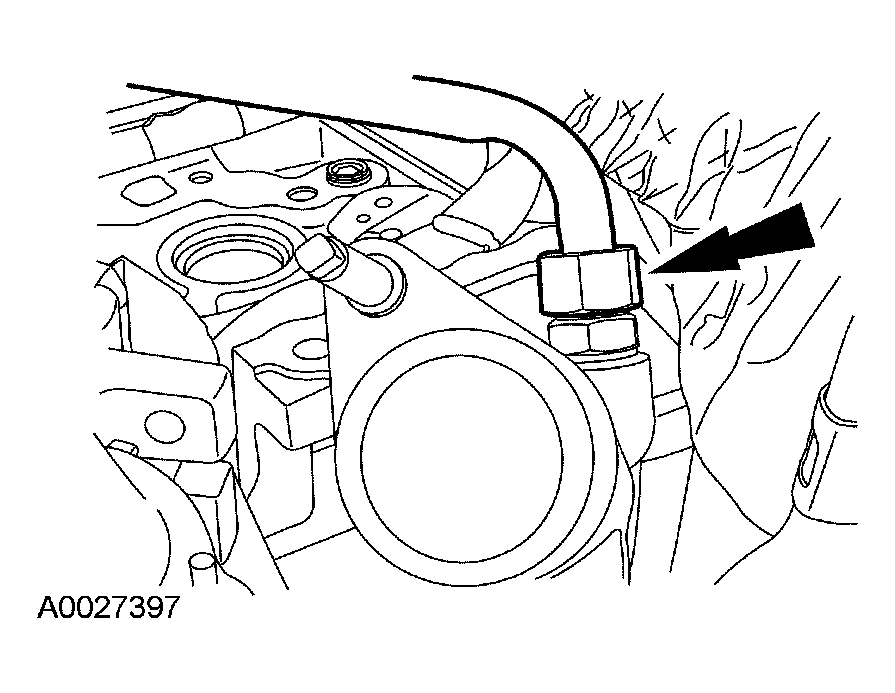 A0027397