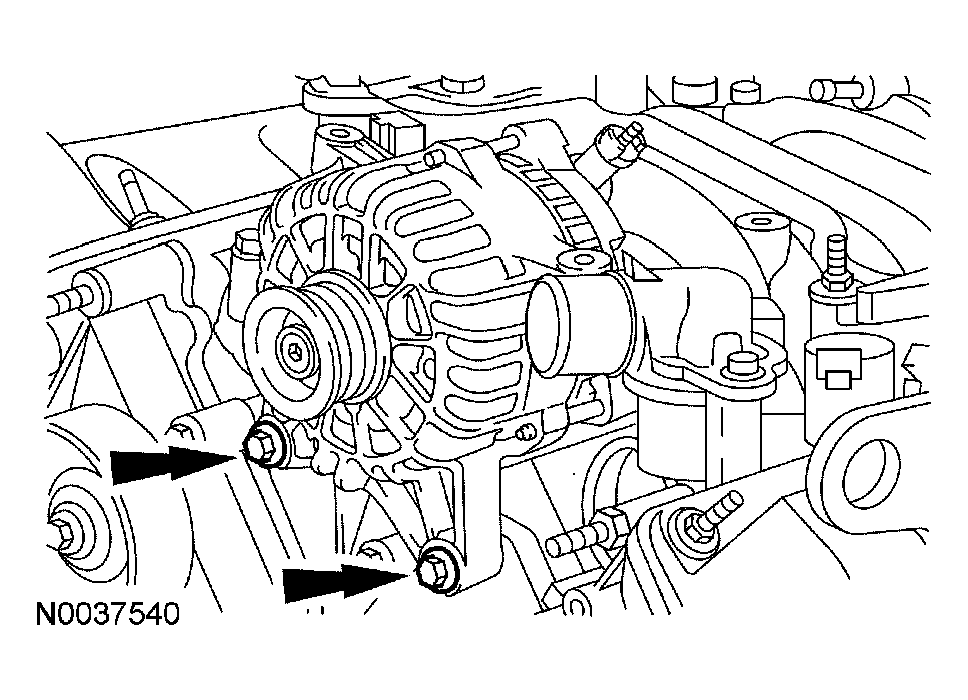 N0037540