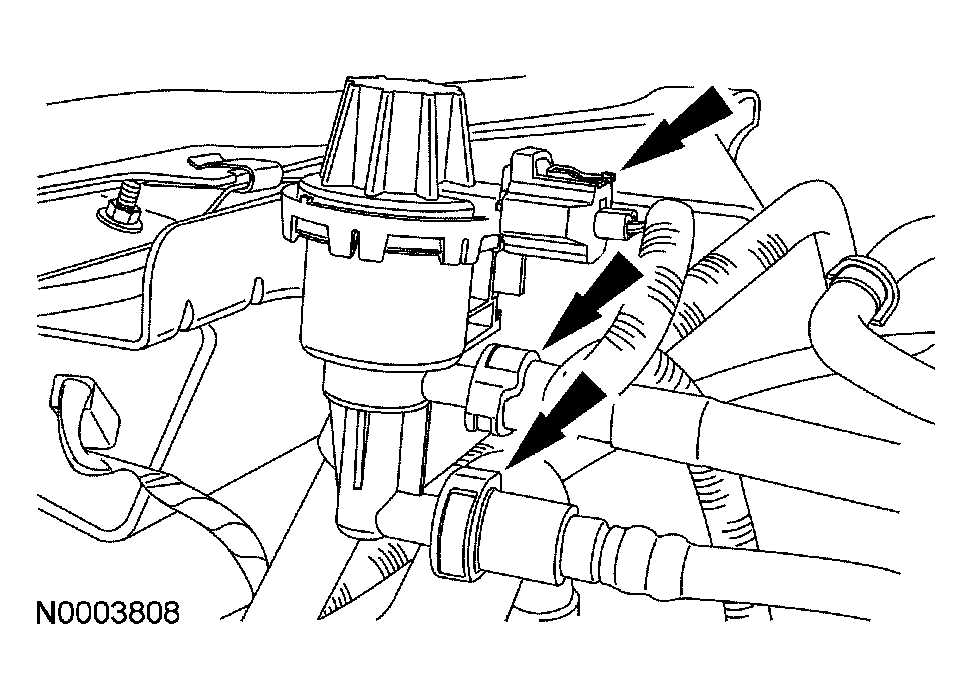 N0003808