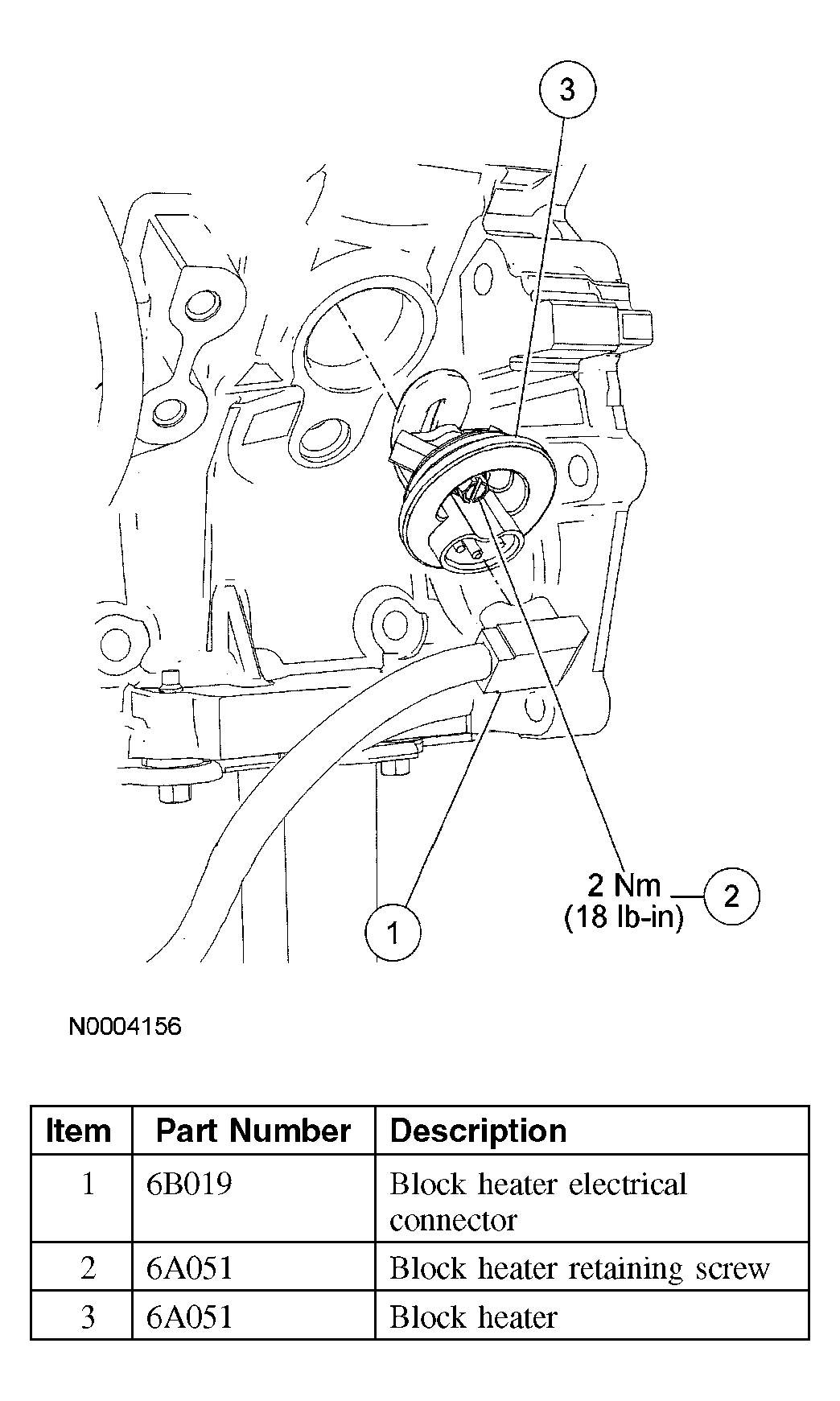 3

2 Nm
(18 lb-in)

2

1

N0004156

| Item | Part Number | Description |
|---|---|---|
| 1 | 6B019 | Block heater electrical connector |
| 2 | 6A051 | Block heater retaining screw |
| 3 | 6A051 | Block heater |