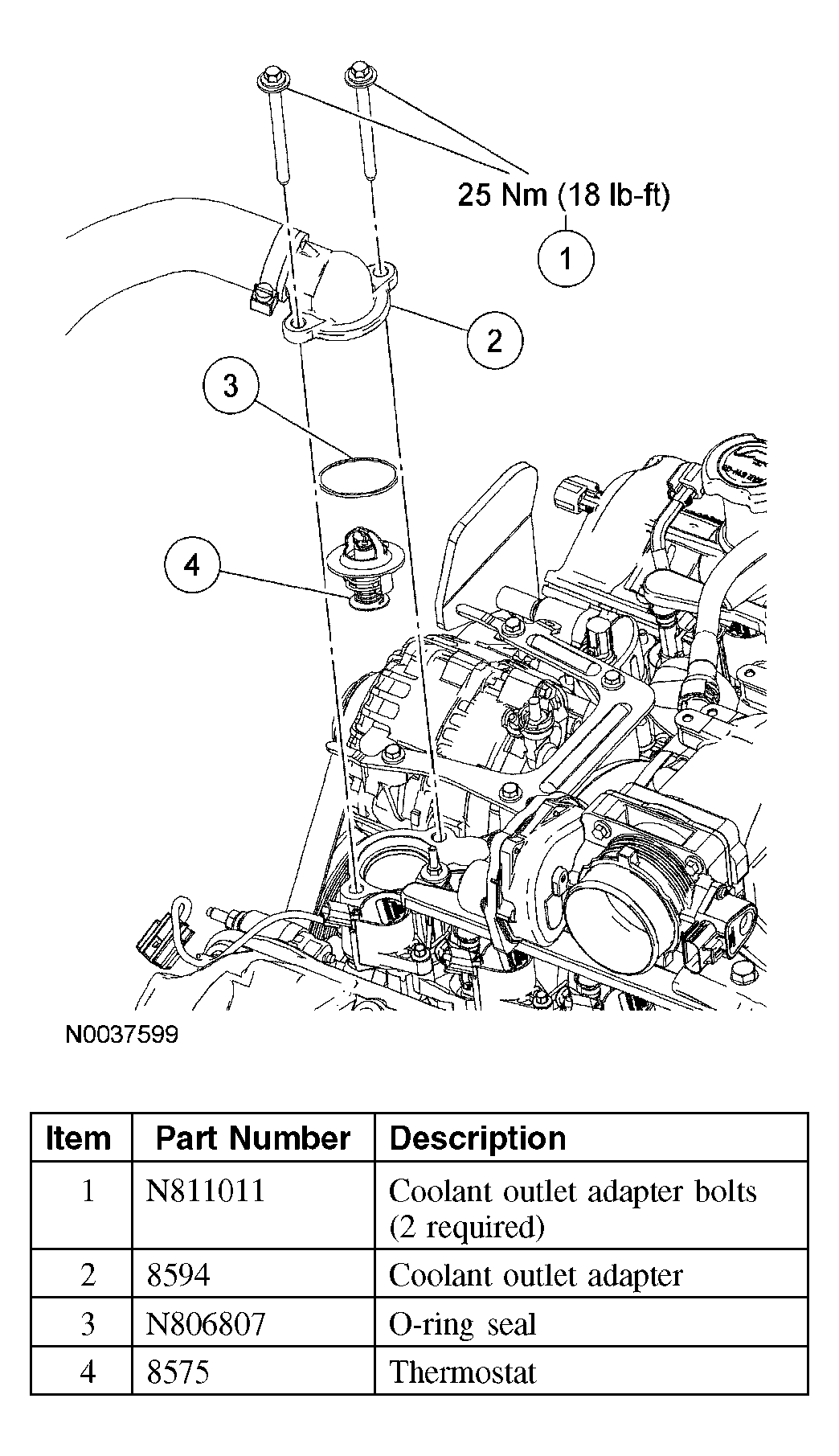 25 Nm (18 lb-ft)

1

2

3

4

N0037599

| Item | Part Number | Description |
|---|---|---|
| 1 | N811011 | Coolant outlet adapter bolts (2 required) |
| 2 | 8594 | Coolant outlet adapter |
| 3 | N806807 | O-ring seal |
| 4 | 8575 | Thermostat |