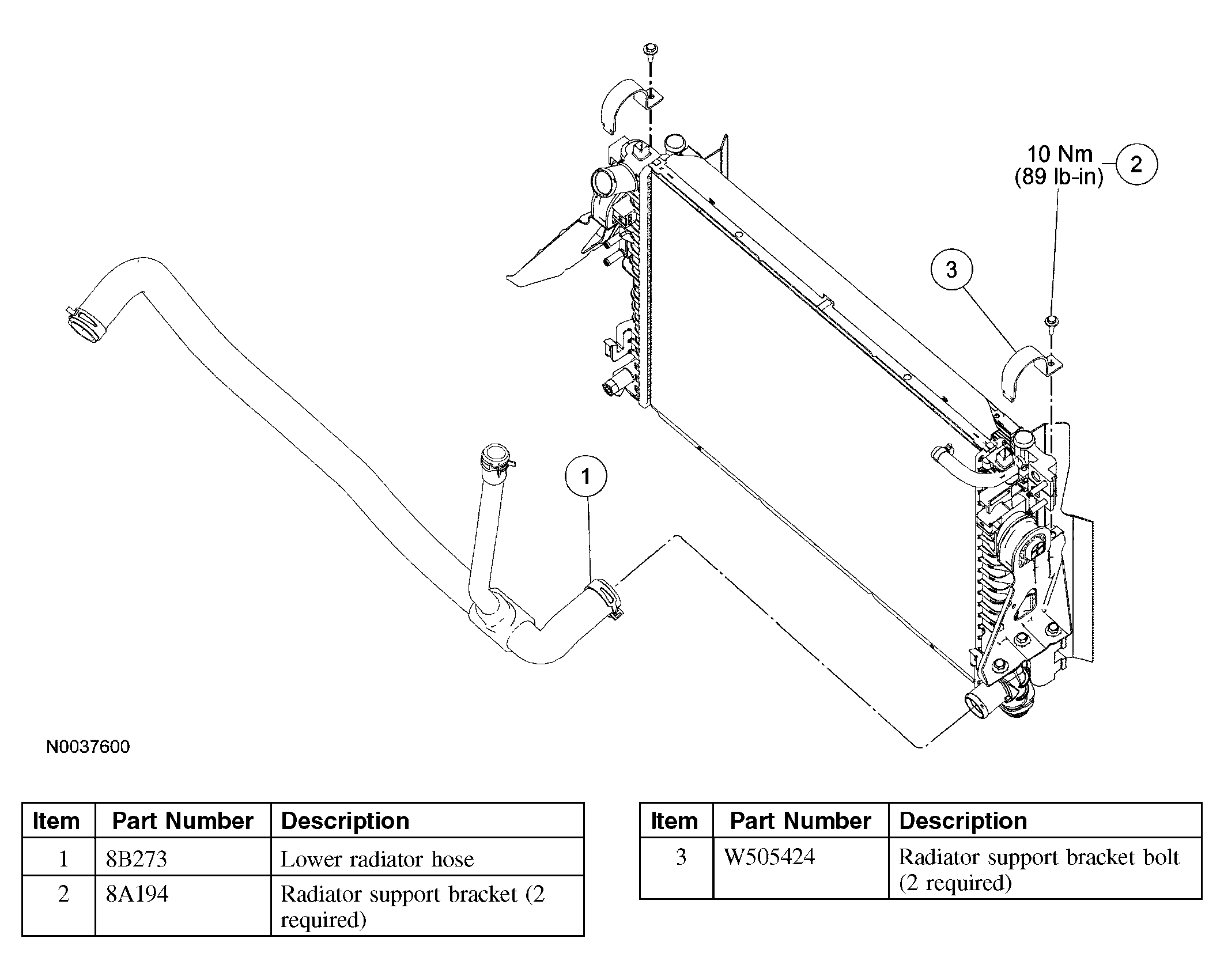 10 Nm
(89 lb-in)
2

3

1

N0037600

| Item | Part Number | Description |
|---|---|---|
| 1 | 8B273 | Lower radiator hose |
| 2 | 8A194 | Radiator support bracket (2 required) |

| Item | Part Number | Description |
|---|---|---|
| 3 | W505424 | Radiator support bracket bolt (2 required) |