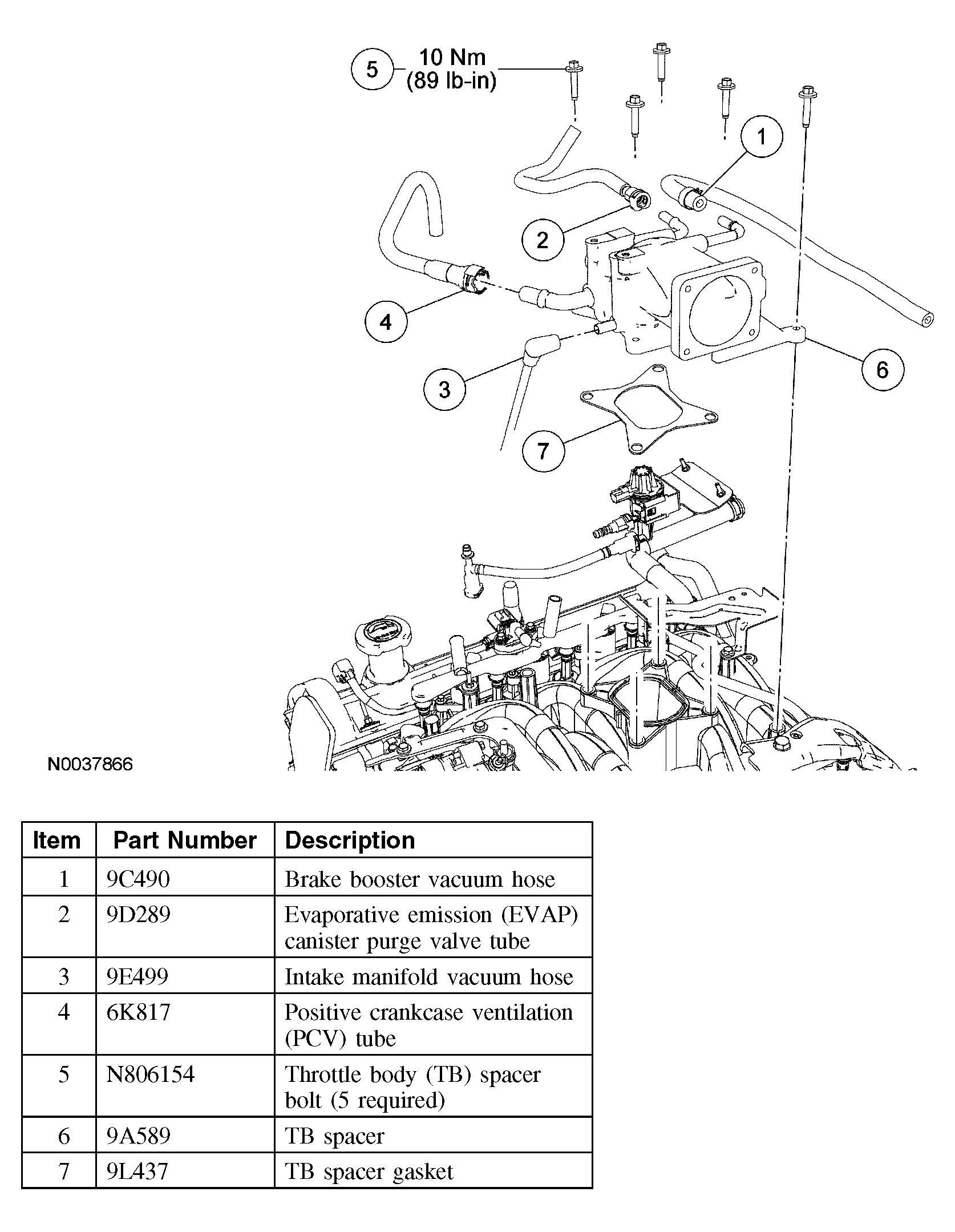 5 10 Nm (89 lb-in)

1

2

4

3

6

7

N0037866

| Item | Part Number | Description |
|---|---|---|
| 1 | 9C490 | Brake booster vacuum hose |
| 2 | 9D289 | Evaporative emission (EVAP) canister purge valve tube |
| 3 | 9E499 | Intake manifold vacuum hose |
| 4 | 6K817 | Positive crankcase ventilation (PCV) tube |
| 5 | N806154 | Throttle body (TB) spacer bolt (5 required) |
| 6 | 9A589 | TB spacer |
| 7 | 9L437 | TB spacer gasket |