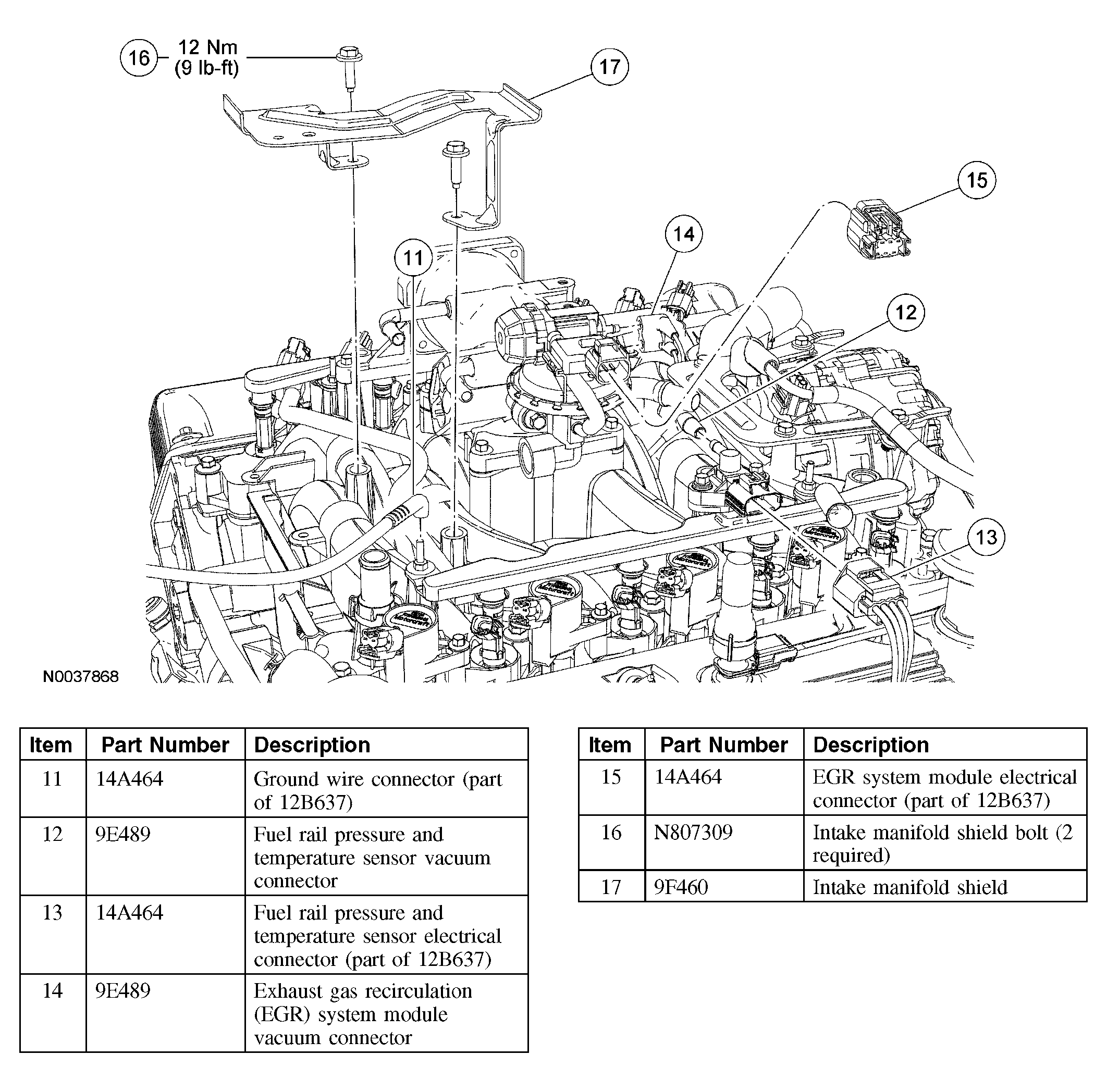 16 12 Nm (9 lb-ft)

17

15

14

11

12

13

N0037868

| Item | Part Number | Description |
|---|---|---|
| 11 | 14A464 | Ground wire connector (part of 12B637) |
| 12 | 9E489 | Fuel rail pressure and temperature sensor vacuum connector |
| 13 | 14A464 | Fuel rail pressure and temperature sensor electrical connector (part of 12B637) |
| 14 | 9E489 | Exhaust gas recirculation (EGR) system module vacuum connector |

| Item | Part Number | Description |
|---|---|---|
| 15 | 14A464 | EGR system module electrical connector (part of 12B637) |
| 16 | N807309 | Intake manifold shield bolt (2 required) |
| 17 | 9F460 | Intake manifold shield |