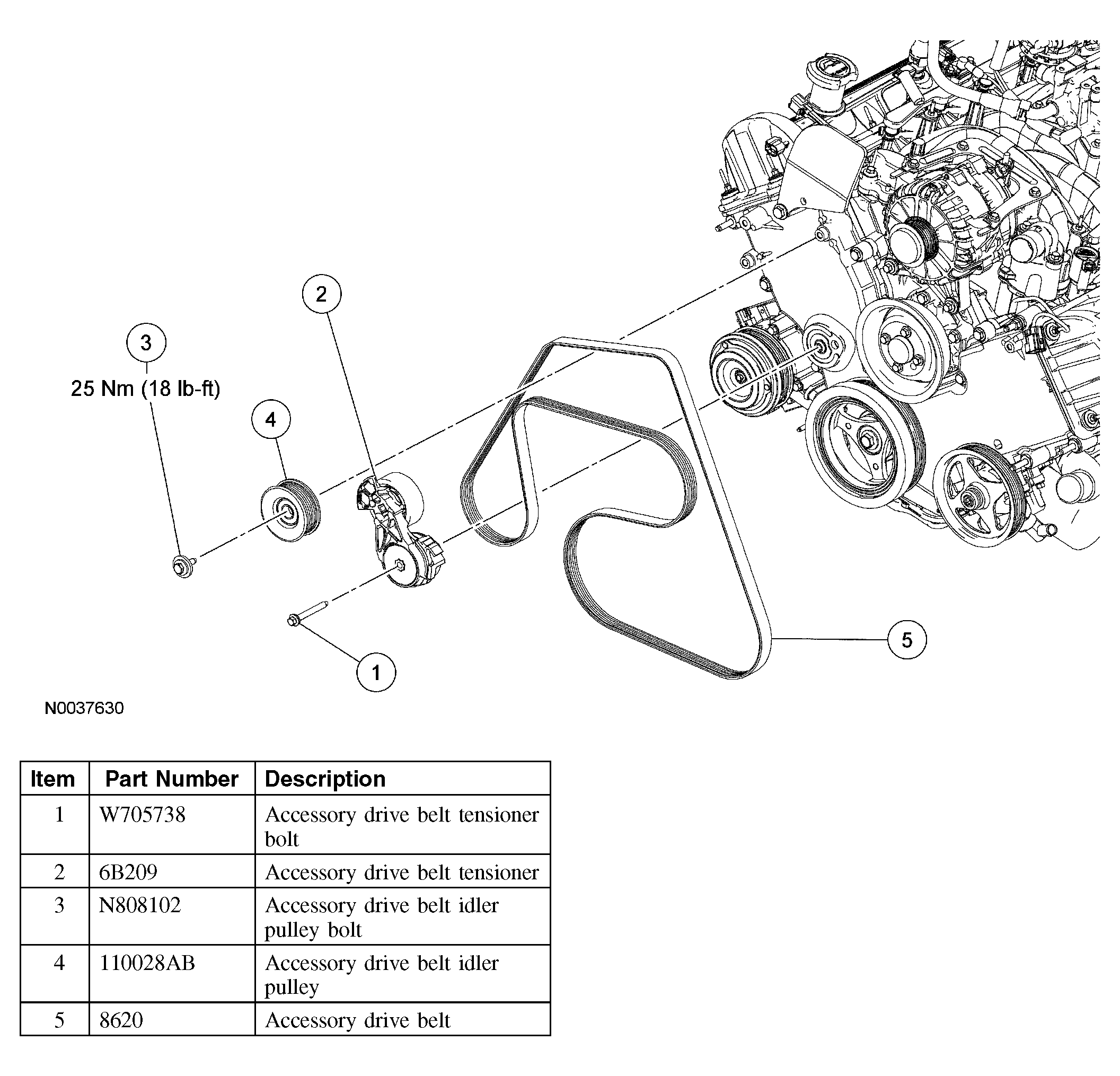 2

3

25 Nm (18 lb-ft)

4

5

1

N0037630

| Item | Part Number | Description |
|---|---|---|
| 1 | W705738 | Accessory drive belt tensioner bolt |
| 2 | 6B209 | Accessory drive belt tensioner |
| 3 | N808102 | Accessory drive belt idler pulley bolt |
| 4 | 110028AB | Accessory drive belt idler pulley |
| 5 | 8620 | Accessory drive belt |