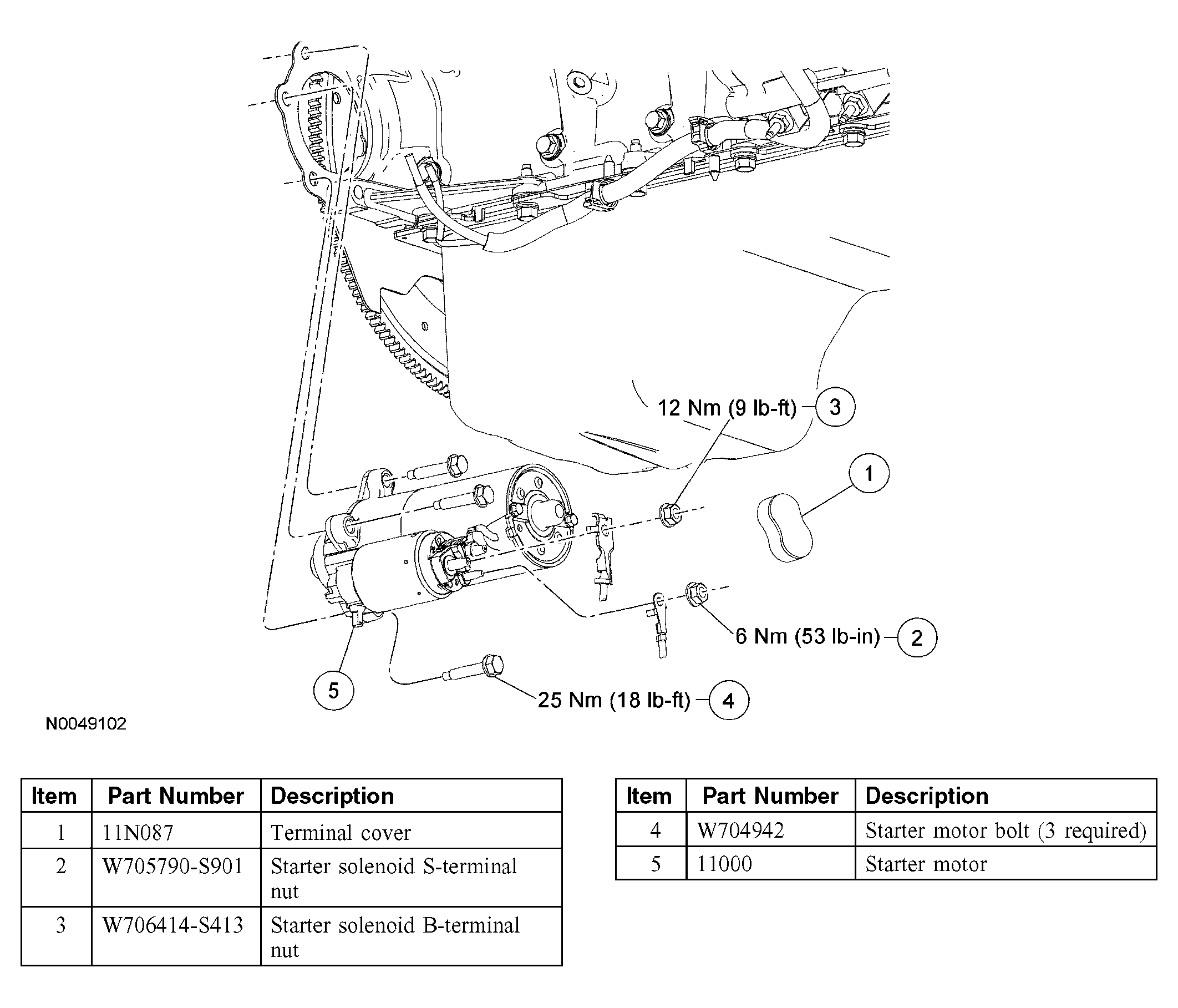 12 Nm (9 lb-ft) 3

1

6 Nm (53 lb-in) 2

5

25 Nm (18 lb-ft) 4

N0049102

| Item | Part Number | Description |
|---|---|---|
| 1 | 11N087 | Terminal cover |
| 2 | W705790-S901 | Starter solenoid S-terminal nut |
| 3 | W706414-S413 | Starter solenoid B-terminal nut |

| Item | Part Number | Description |
|---|---|---|
| 4 | W704942 | Starter motor bolt (3 required) |
| 5 | 11000 | Starter motor |