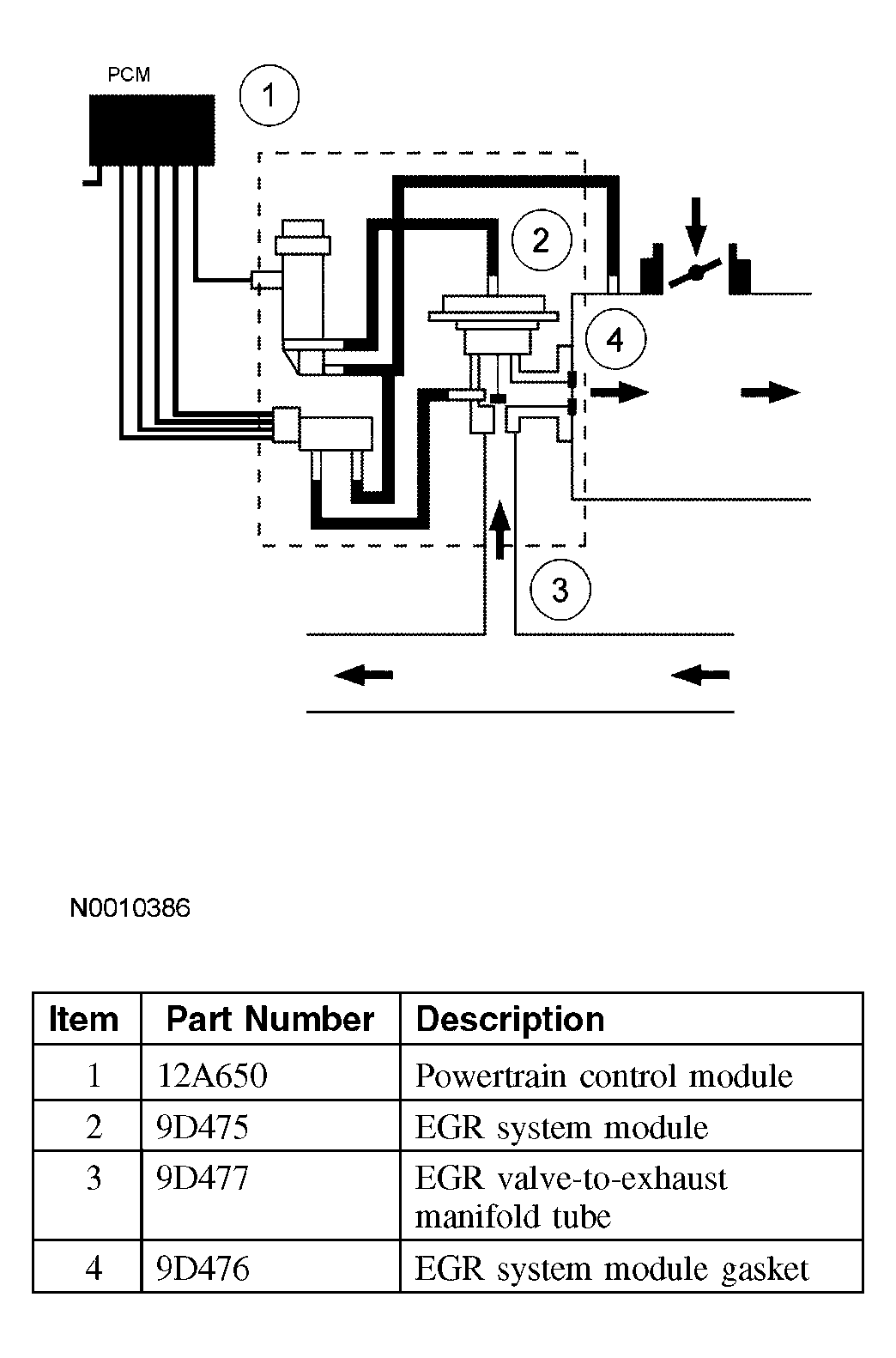 PCM

1

2

4

3

N0010386

| Item | Part Number | Description |
|---|---|---|
| 1 | 12A650 | Powertrain control module |
| 2 | 9D475 | EGR system module |
| 3 | 9D477 | EGR valve-to-exhaust manifold tube |
| 4 | 9D476 | EGR system module gasket |