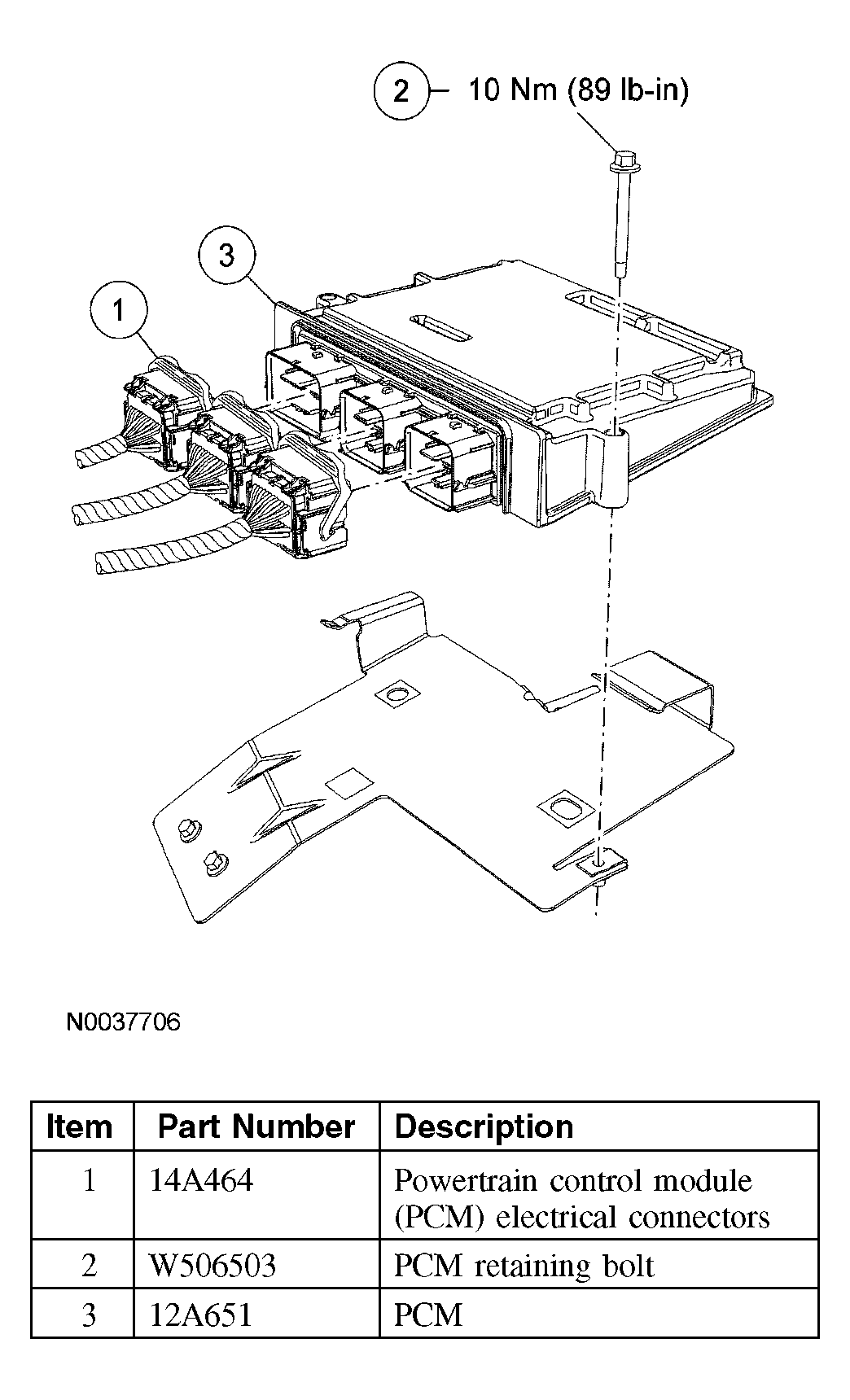 2 10 Nm (89 lb-in)

3

1

N0037706

| Item | Part Number | Description |
|---|---|---|
| 1 | 14A464 | Powertrain control module (PCM) electrical connectors |
| 2 | W506503 | PCM retaining bolt |
| 3 | 12A651 | PCM |