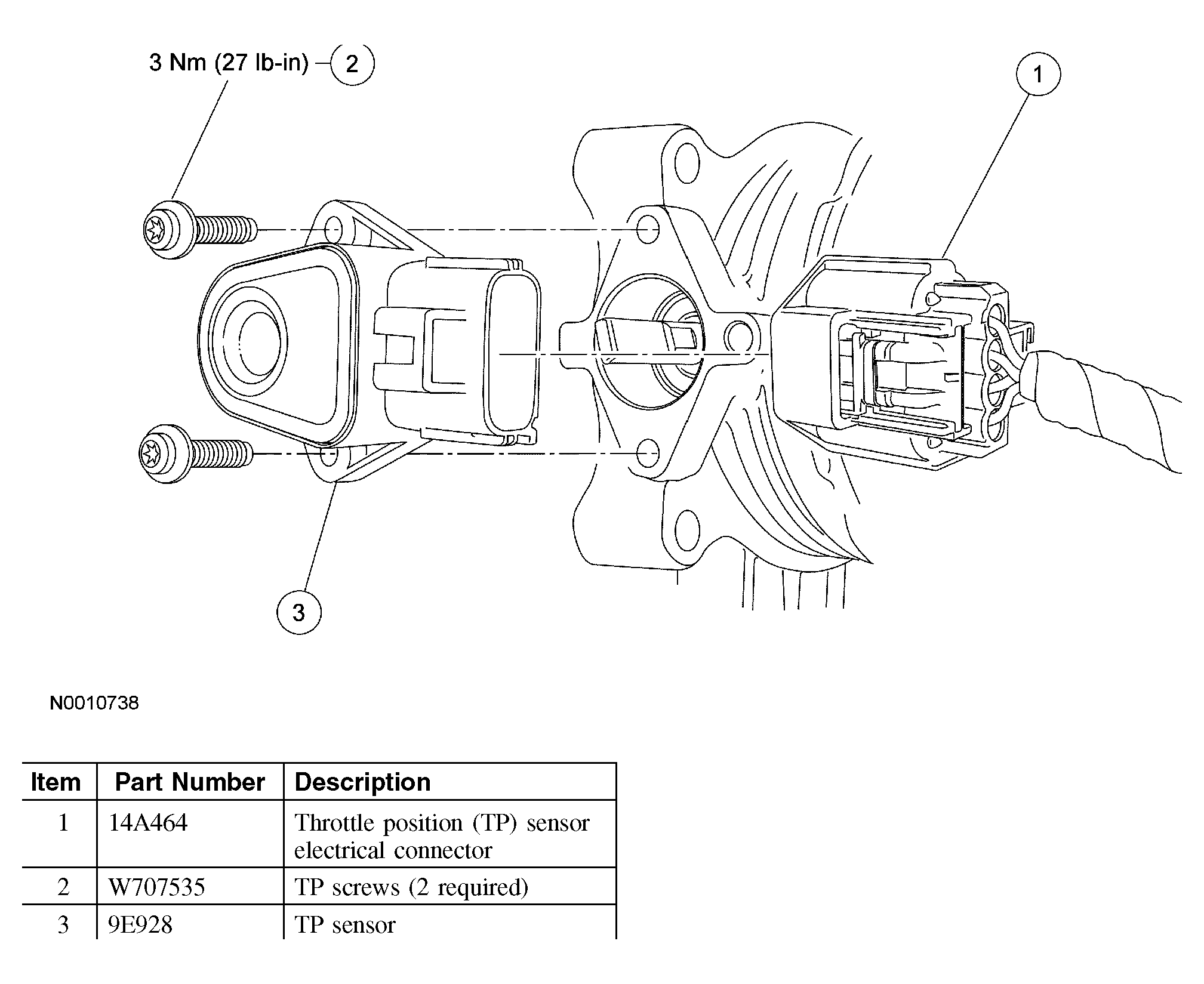 3 Nm (27 lb-in) 2

1

3

N0010738

| Item | Part Number | Description |
|---|---|---|
| 1 | 14A464 | Throttle position (TP) sensor electrical connector |
| 2 | W707535 | TP screws (2 required) |
| 3 | 9E928 | TP sensor |