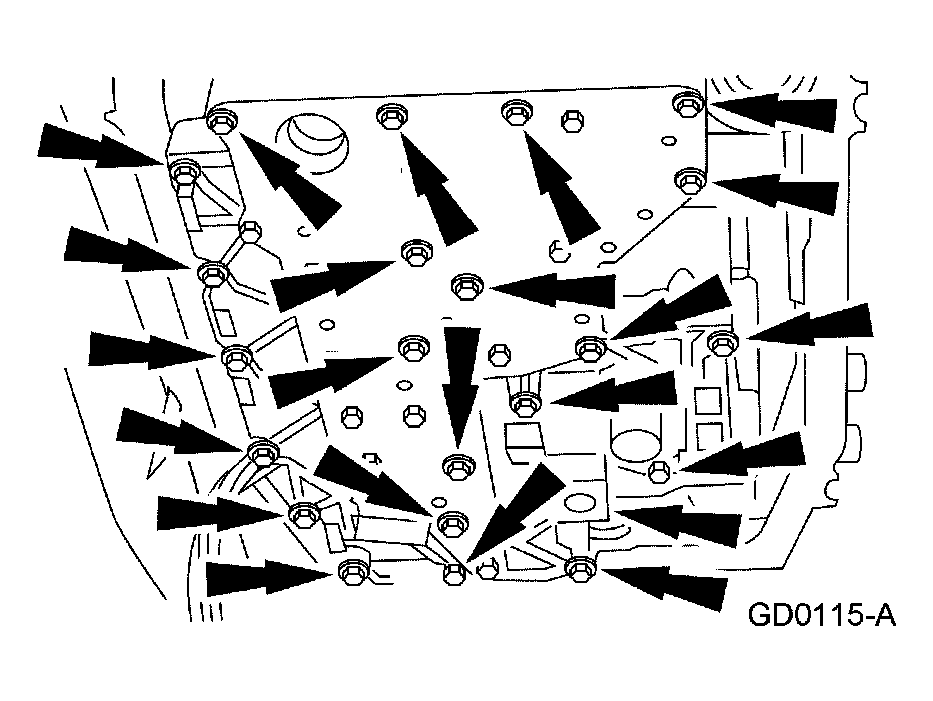 GD0115-A