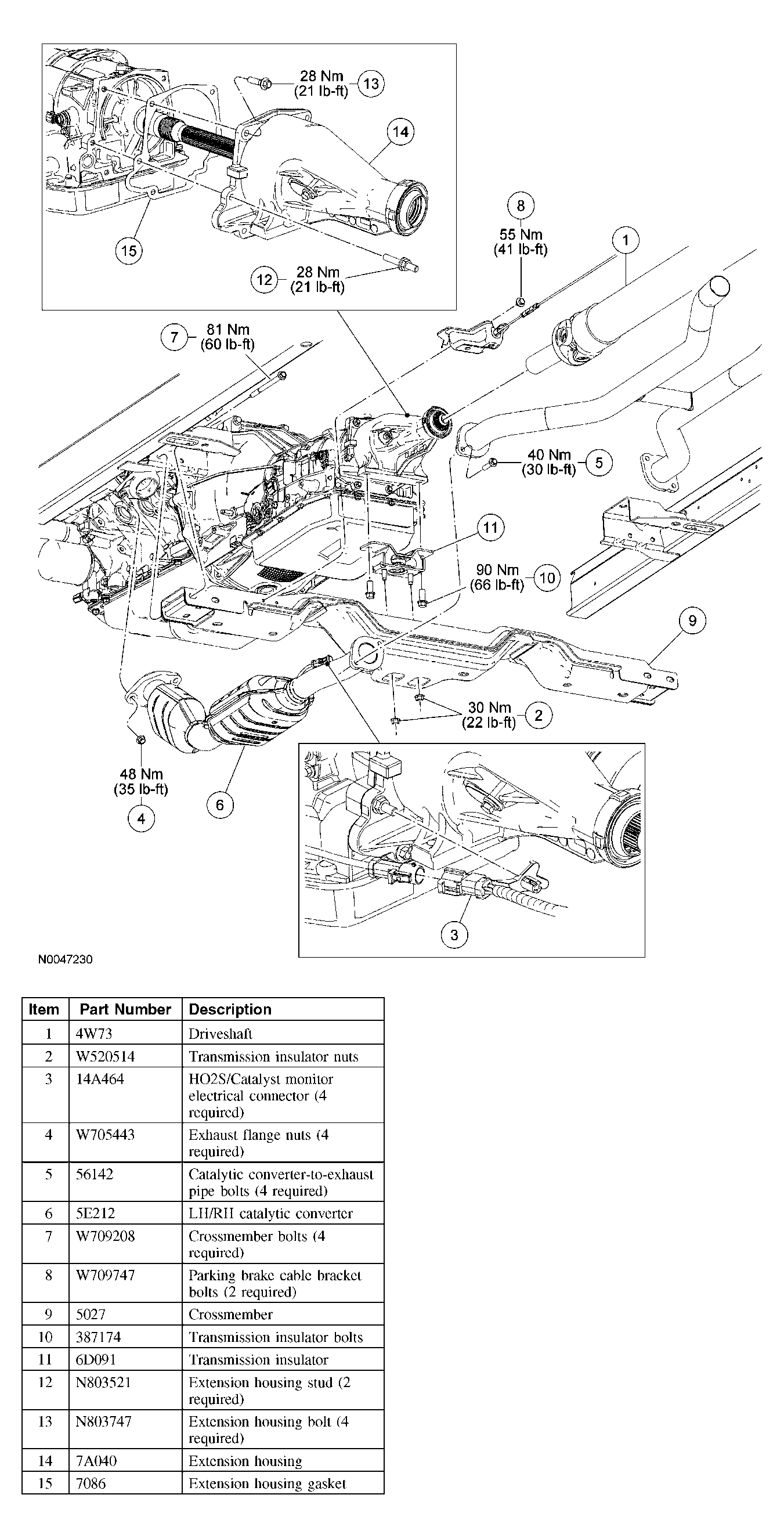 28 Nm
(21 lb-ft)
13
14
15
12
28 Nm
(21 lb-ft)
8
55 Nm
(41 lb-ft)
1
7
81 Nm
(60 lb-ft)
40 Nm
(30 lb-ft)
5
11
90 Nm
(66 lb-ft)
10
9
30 Nm
(22 lb-ft)
2
48 Nm
(35 lb-ft)
4
6
3

N0047230

| Item | Part Number | Description |
|---|---|---|
| 1 | 4W73 | Driveshaft |
| 2 | W520514 | Transmission insulator nuts |
| 3 | 14A464 | HO2S/Catalyst monitor electrical connector (4 required) |
| 4 | W705443 | Exhaust flange nuts (4 required) |
| 5 | 56142 | Catalytic converter-to-exhaust pipe bolts (4 required) |
| 6 | 5E212 | LH/RH catalytic converter |
| 7 | W709208 | Crossmember bolts (4 required) |
| 8 | W709747 | Parking brake cable bracket bolts (2 required) |
| 9 | 5027 | Crossmember |
| 10 | 387174 | Transmission insulator bolts |
| 11 | 6D091 | Transmission insulator |
| 12 | N803521 | Extension housing stud (2 required) |
| 13 | N803747 | Extension housing bolt (4 required) |
| 14 | 7A040 | Extension housing |
| 15 | 7086 | Extension housing gasket |