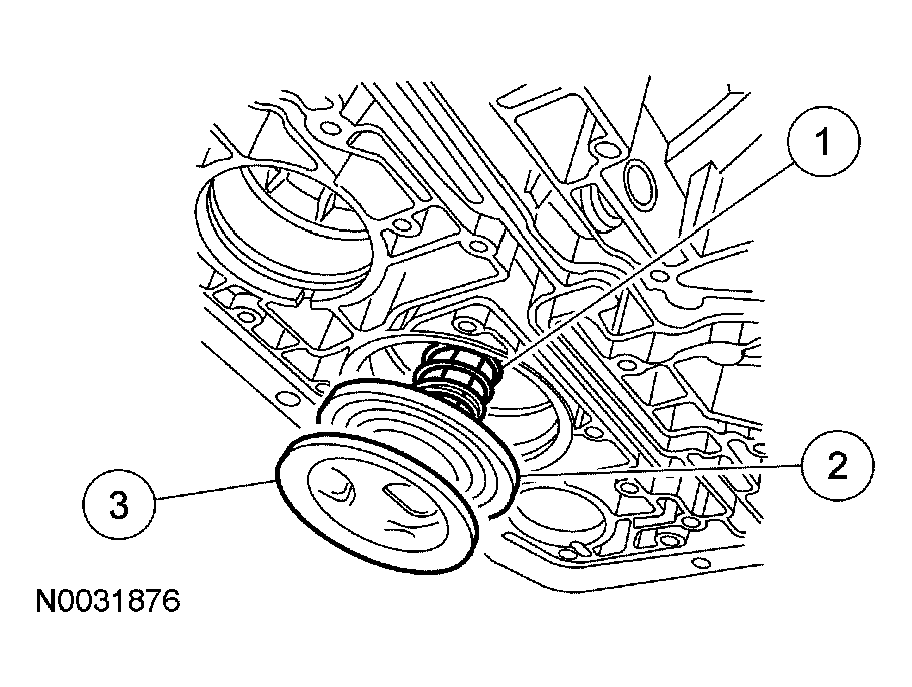 1
2
3
N0031876