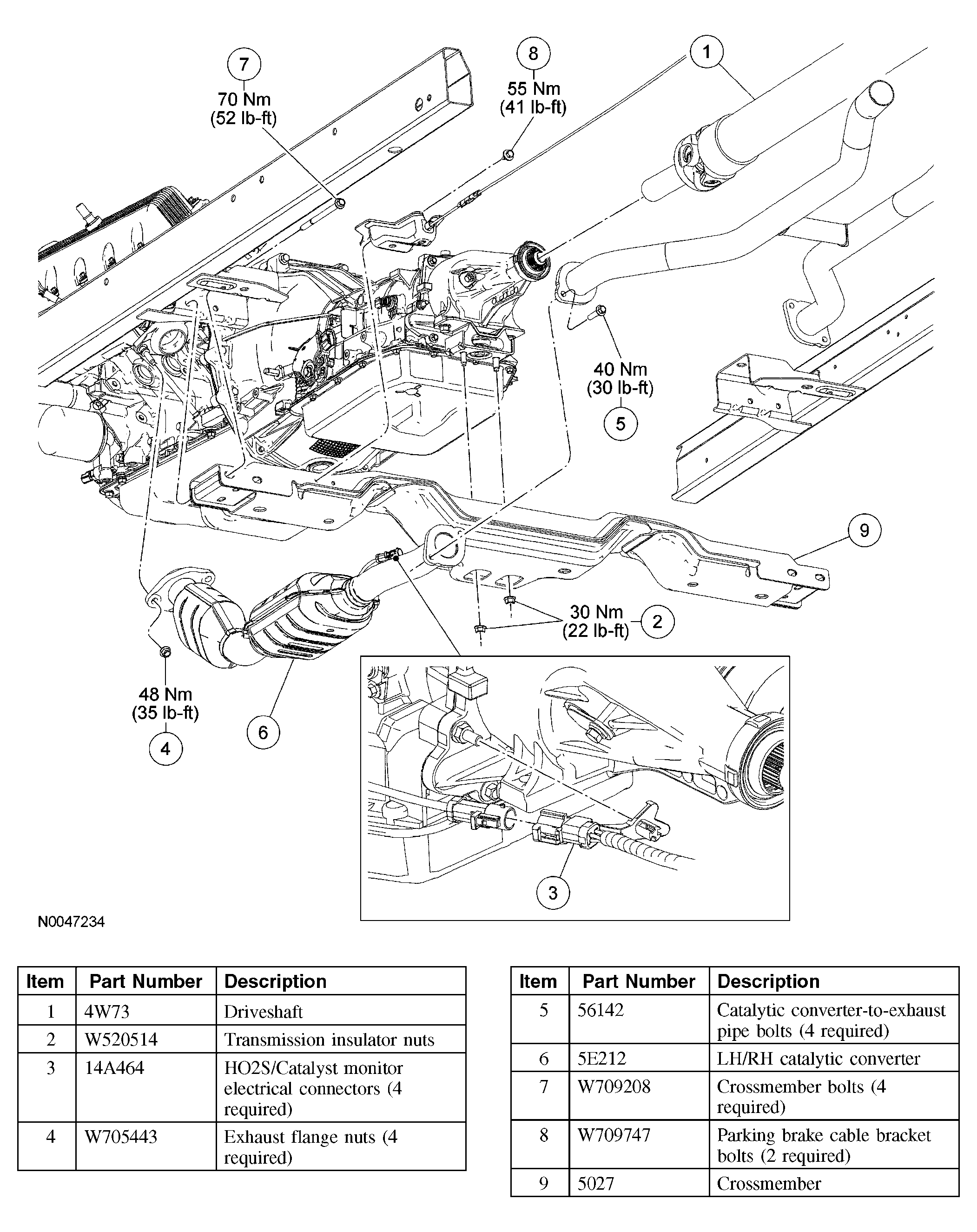 7
70 Nm
(52 lb-ft)

8
55 Nm
(41 lb-ft)

1

40 Nm
(30 lb-ft)
5

9

30 Nm
(22 lb-ft)
2

48 Nm
(35 lb-ft)
4

6

3

N0047234

| Item | Part Number | Description |
|---|---|---|
| 1 | 4W73 | Driveshaft |
| 2 | W520514 | Transmission insulator nuts |
| 3 | 14A464 | HO2S/Catalyst monitor electrical connectors (4 required) |
| 4 | W705443 | Exhaust flange nuts (4 required) |

| Item | Part Number | Description |
|---|---|---|
| 5 | 56142 | Catalytic converter-to-exhaust pipe bolts (4 required) |
| 6 | 5E212 | LH/RH catalytic converter |
| 7 | W709208 | Crossmember bolts (4 required) |
| 8 | W709747 | Parking brake cable bracket bolts (2 required) |
| 9 | 5027 | Crossmember |