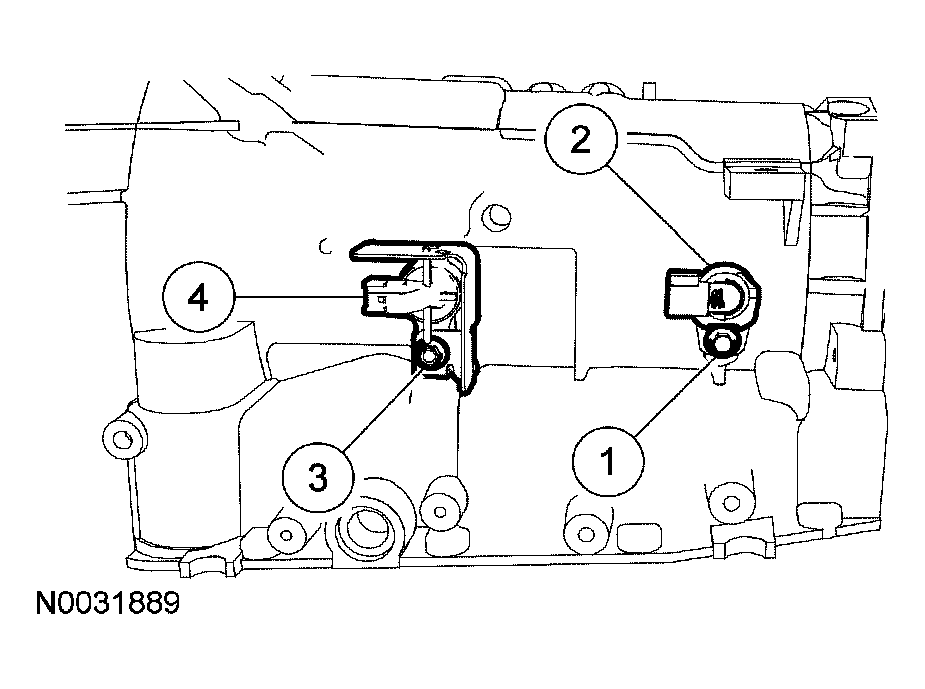 2
4
3
1
N0031889