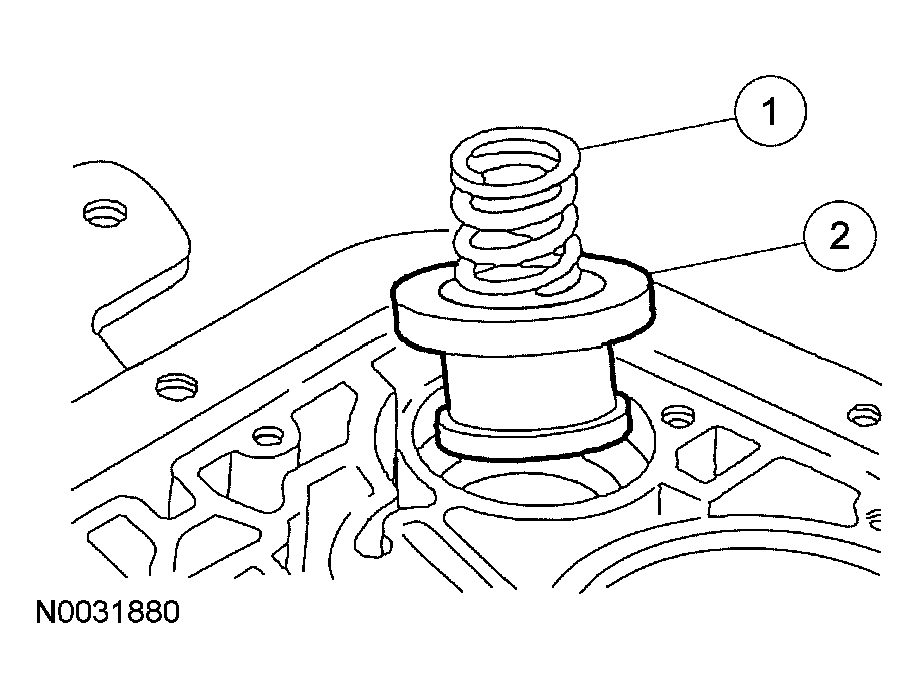 1
2
N0031880