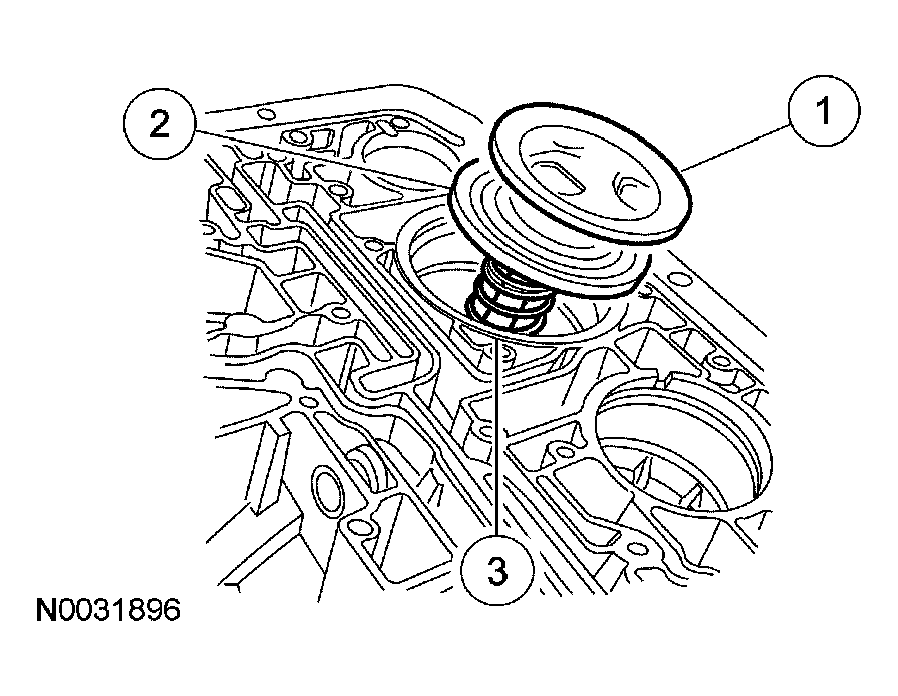 2
1
3
N0031896