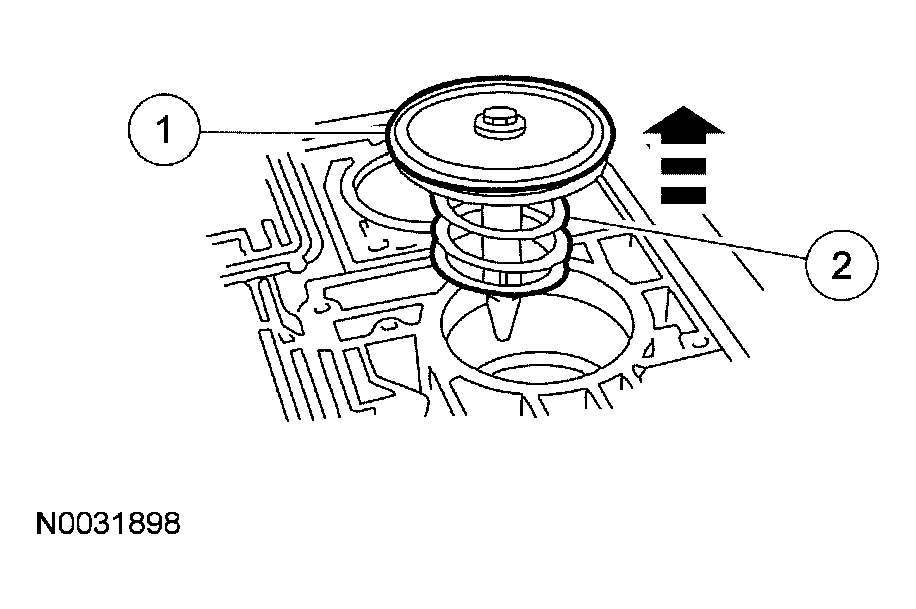 1

2

N0031898