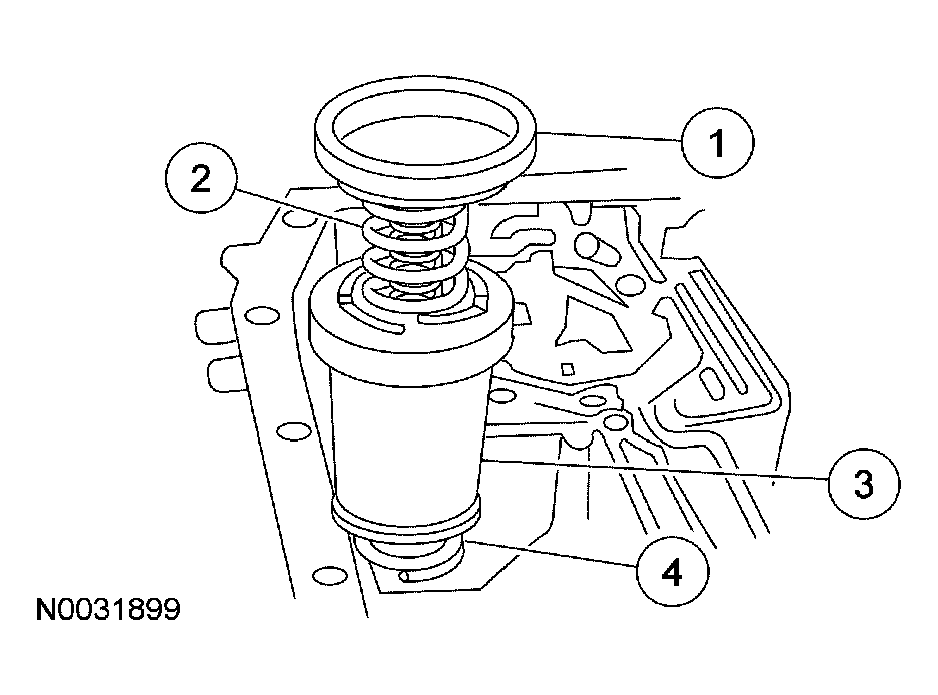 1
2
3
4
N0031899