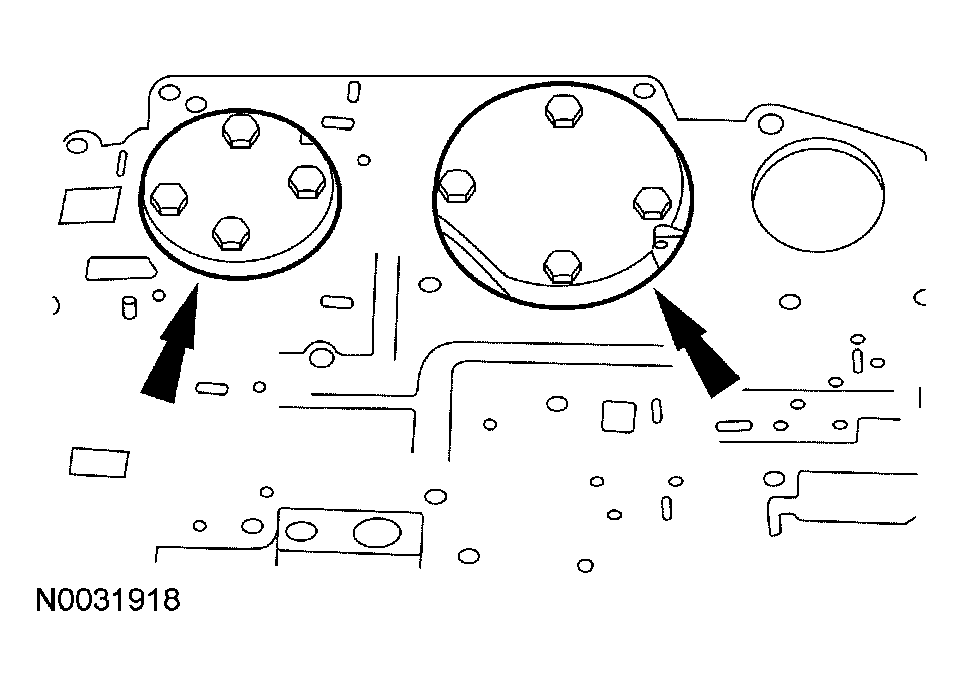 N0031918