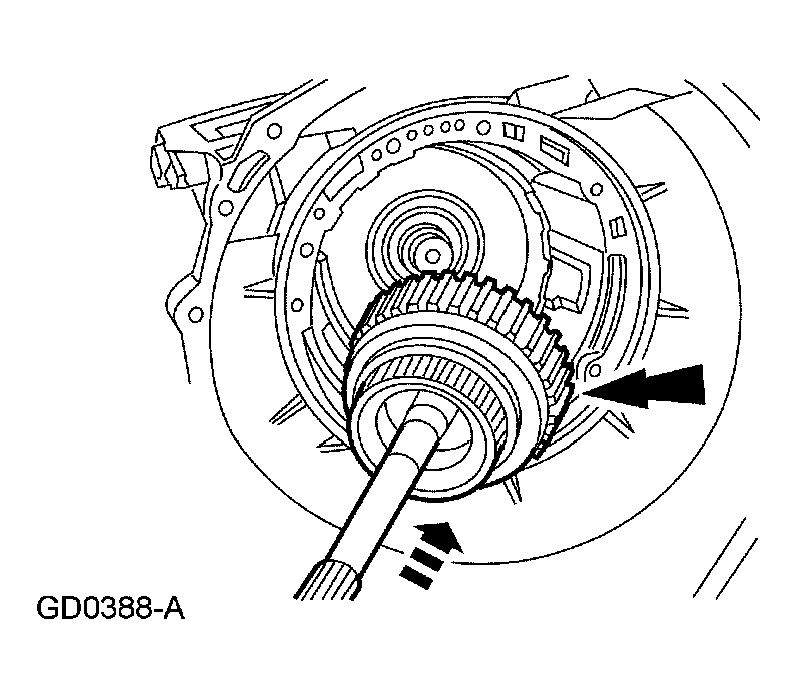 GD0388-A