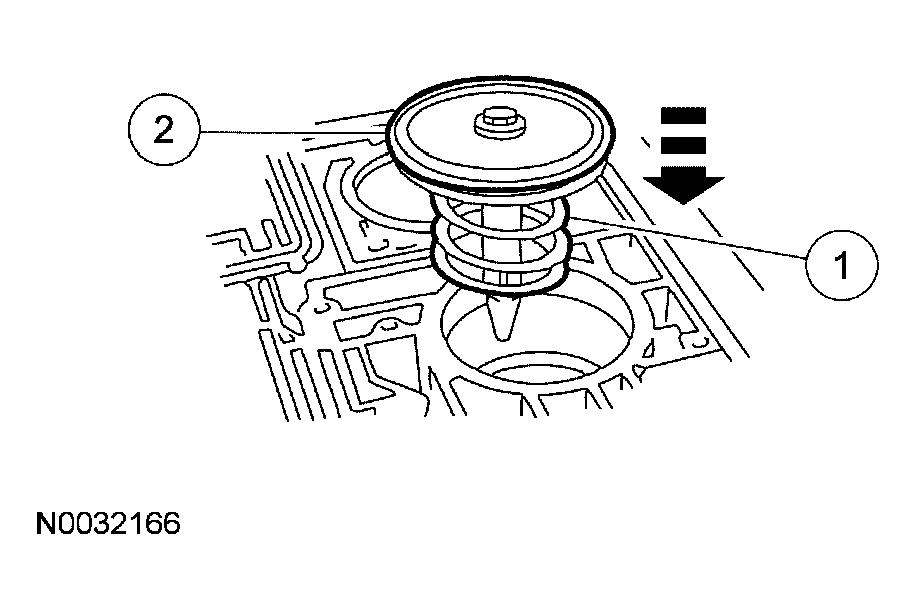 2

1

N0032166